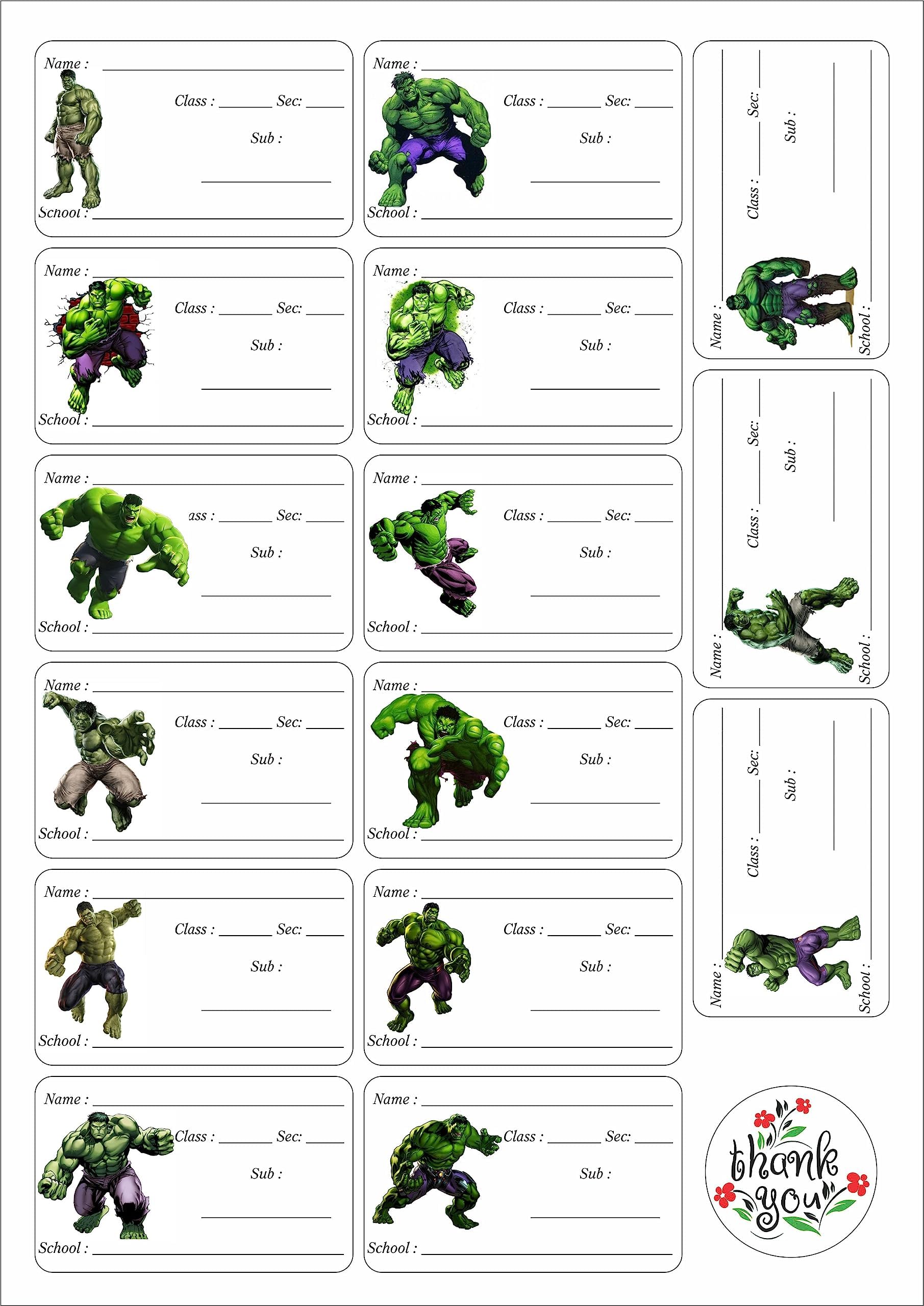 Name :
Class : Sec:
Sub :
School :

Name :
Class : Sec:
Sub :
School :

Name :
Class : Sec:
Sub :
School :

Name :
Class : Sec:
Sub :
School :

Name :
ass : Sec:
Sub :
School :

Name :
Class : Sec:
Sub :
School :

Name :
Class : Sec:
Sub :
School :

Name :
Class : Sec:
Sub :
School :

Name :
Class : Sec:
Sub :
School :

Name :
Class : Sec:
Sub :
School :

Name :
Class : Sec:
Sub :
School :

Name :
Class : Sec:
Sub :
School :

Name :
Class :
Sec:
Sub :
School :

Name :
Class :
Sec:
Sub :
School :

Name :
Class :
Sec:
Sub :
School :

thank you