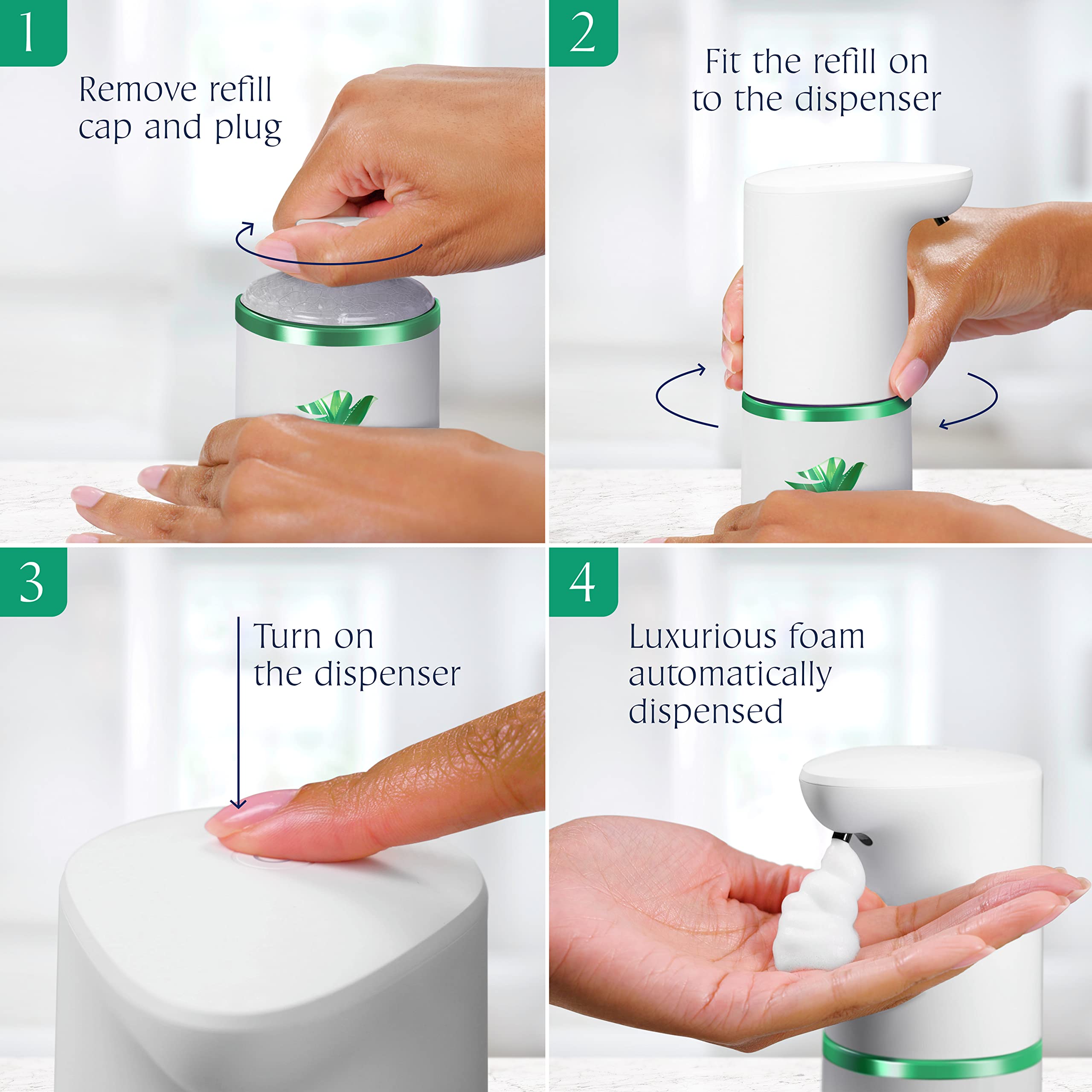 1

Remove refill cap and plug

2

Fit the refill on to the dispenser

3

Turn on the dispenser

4

Luxurious foam automatically dispensed