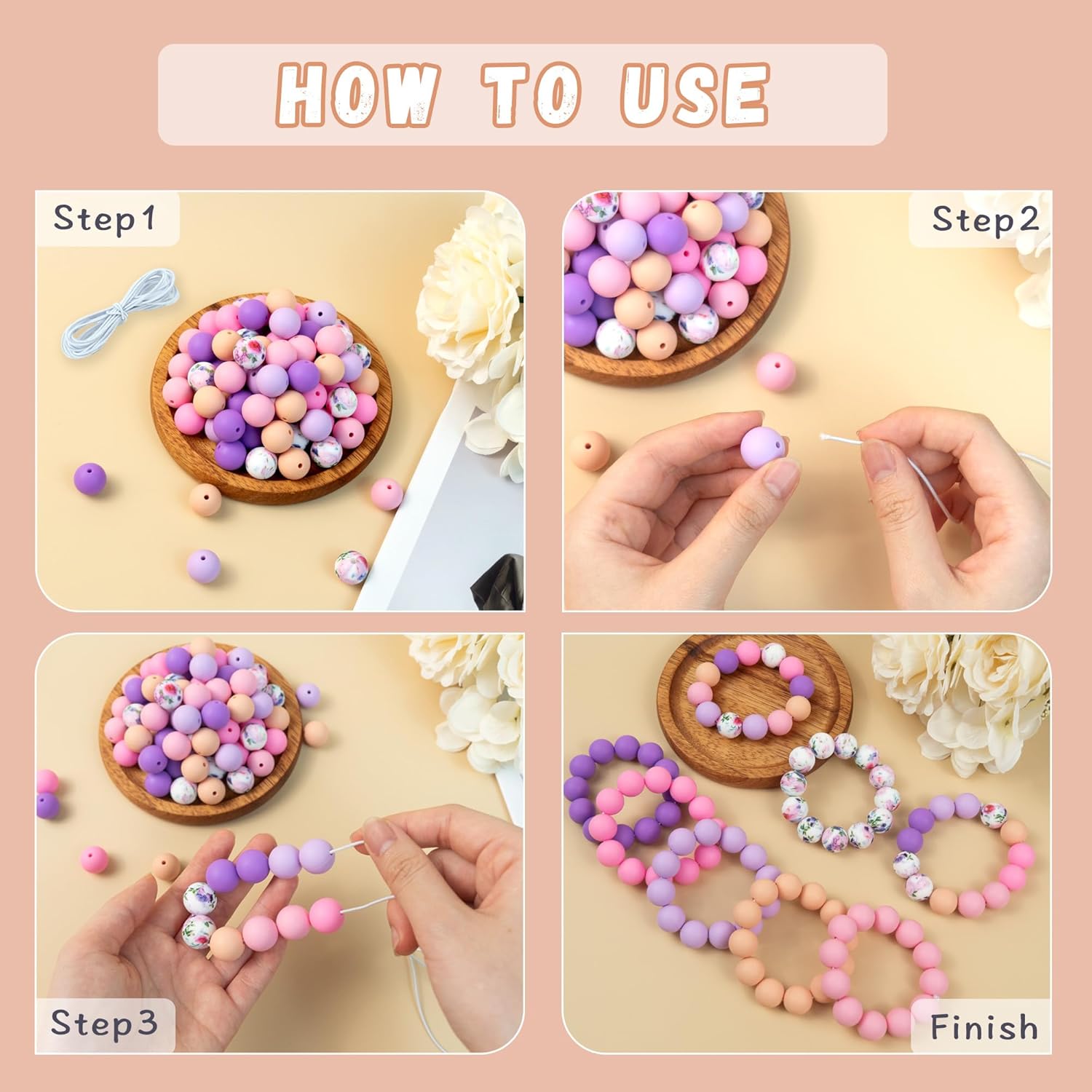 HOW TO USE

Step1

Step2

Step3

Finish