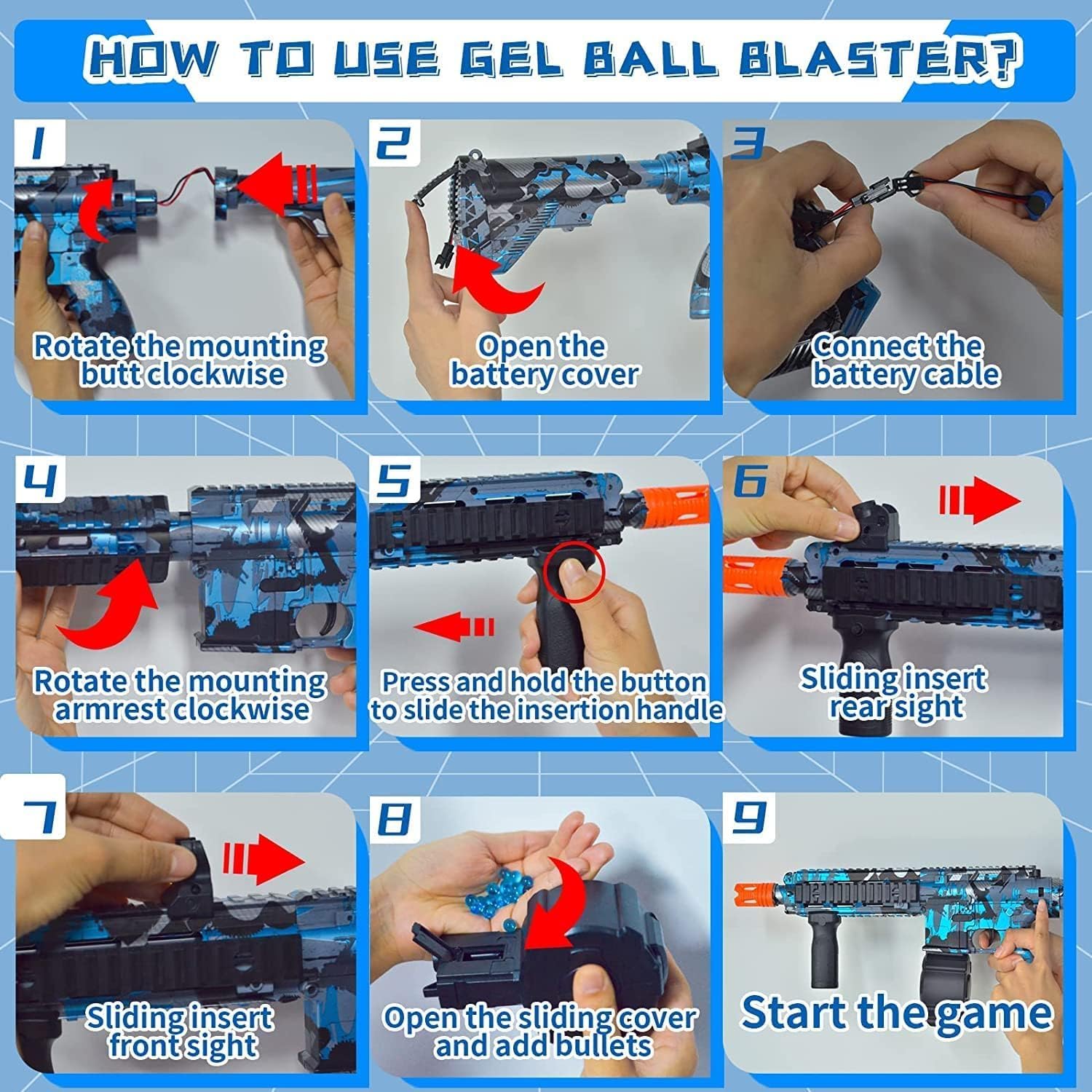 HOW TO USE GEL BALL BLASTER?

1
Rotate the mounting butt clockwise

2
Open the battery cover

3
Connect the battery cable

4
Rotate the mounting armrest clockwise

5
Press and hold the button to slide the insertion handle

6
Sliding insert rear sight

7
Sliding insert front sight

8
Open the sliding cover and add bullets

9
Start the game