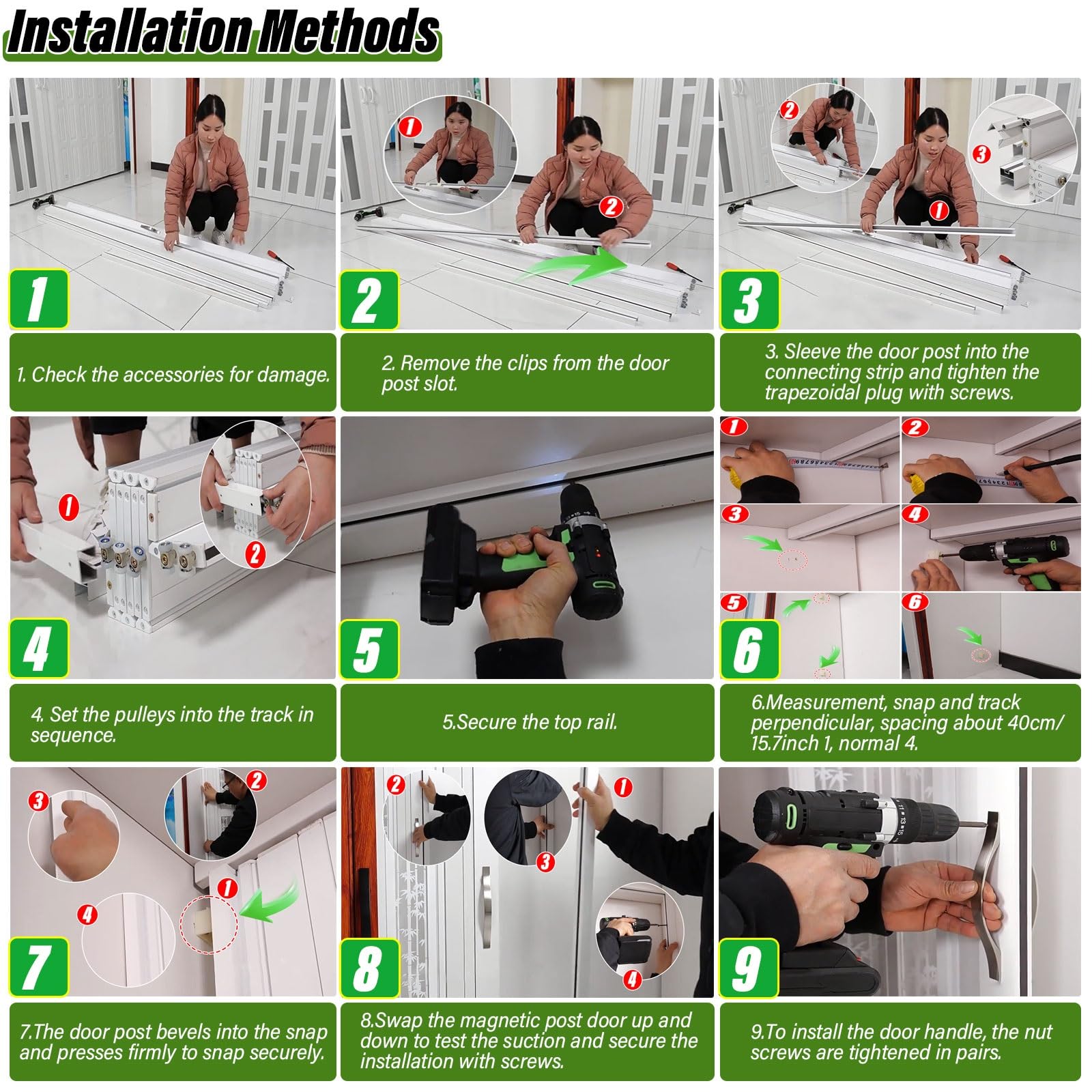 Installation Methods

1

1. Check the accessories for damage.

1 2

2

2. Remove the clips from the door post slot.

2 3 1

3

3. Sleeve the door post into the connecting strip and tighten the trapezoidal plug with screws.

1 2

4

4. Set the pulleys into the track in sequence.

5

5.Secure the top rail.

1 2 3 4 5 6

6

6.Measurement, snap and track perpendicular, spacing about 40cm/ 15.7inch 1, normal 4.

3 2 1 4

7

7.The door post bevels into the snap and presses firmly to snap securely.

2 1 3 4

8

8.Swap the magnetic post door up and down to test the suction and secure the installation with screws.

9

9.To install the door handle, the nut screws are tightened in pairs.