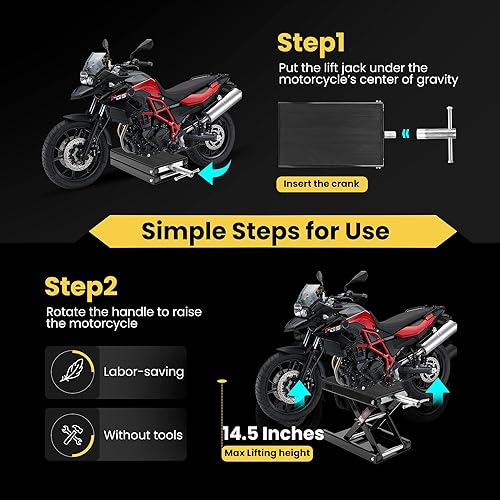 Step1

Put the lift jack under the motorcycle's center of gravity

Insert the crank

Simple Steps for Use

Step2

Rotate the handle to raise the motorcycle

Labor-saving

Without tools

14.5 Inches

Max Lifting height