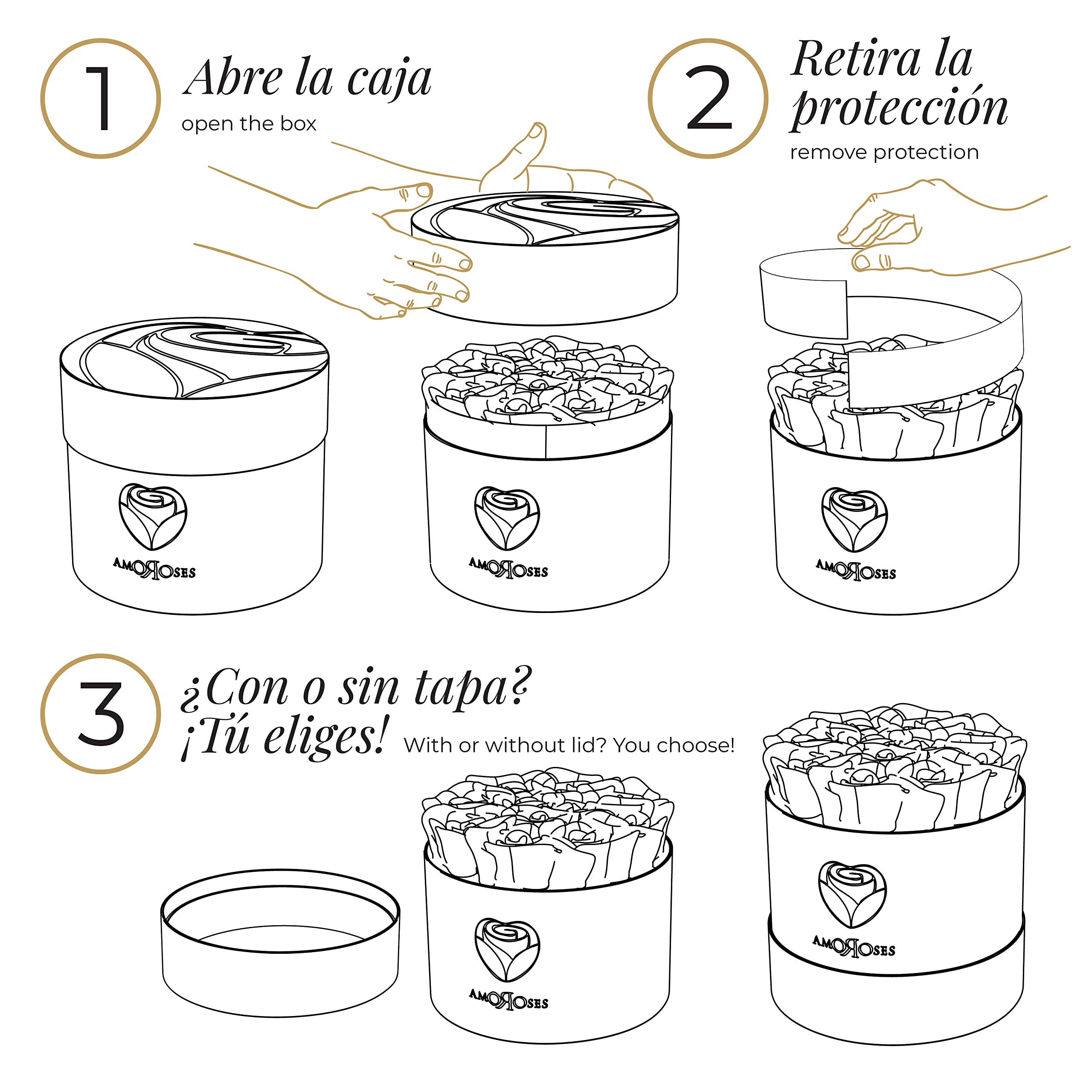 1
Abre la caja
open the box

2
Retira la protección
remove protection

AMOROSES

AMOROSES

AMOROSES

3
¿Con o sin tapa? ¡Tú eliges!
With or without lid? You choose!

AMOROSES

AMOROSES