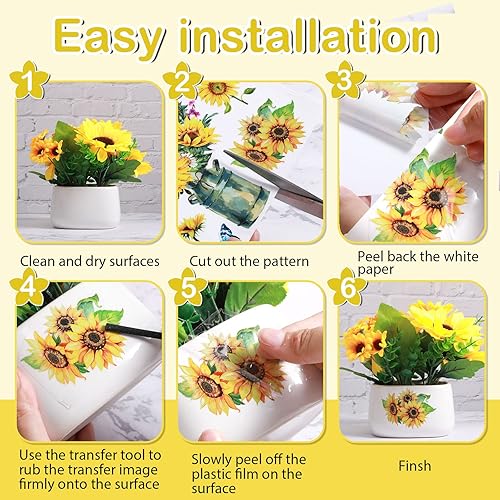 Easy installation

1

Clean and dry surfaces

2

Cut out the pattern

3

Peel back the white paper

4

Use the transfer tool to rub the transfer image firmly onto the surface

5

Slowly peel off the plastic film on the surface

6

Finsh