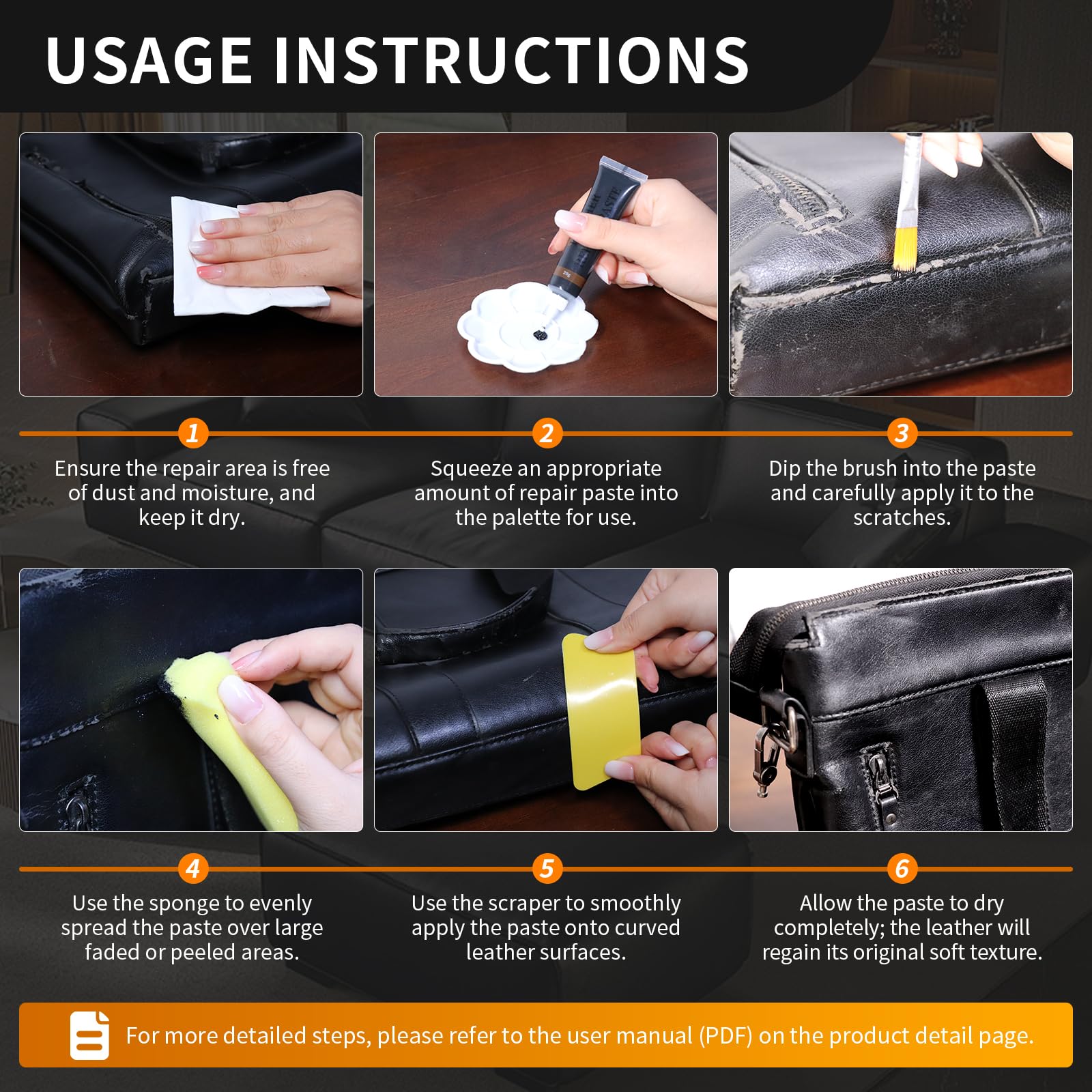 USAGE INSTRUCTIONS

1
Ensure the repair area is free of dust and moisture, and keep it dry.

2
Squeeze an appropriate amount of repair paste into the palette for use.

3
Dip the brush into the paste and carefully apply it to the scratches.

4
Use the sponge to evenly spread the paste over large faded or peeled areas.

5
Use the scraper to smoothly apply the paste onto curved leather surfaces.

6
Allow the paste to dry completely; the leather will regain its original soft texture.

For more detailed steps, please refer to the user manual (PDF) on the product detail page.