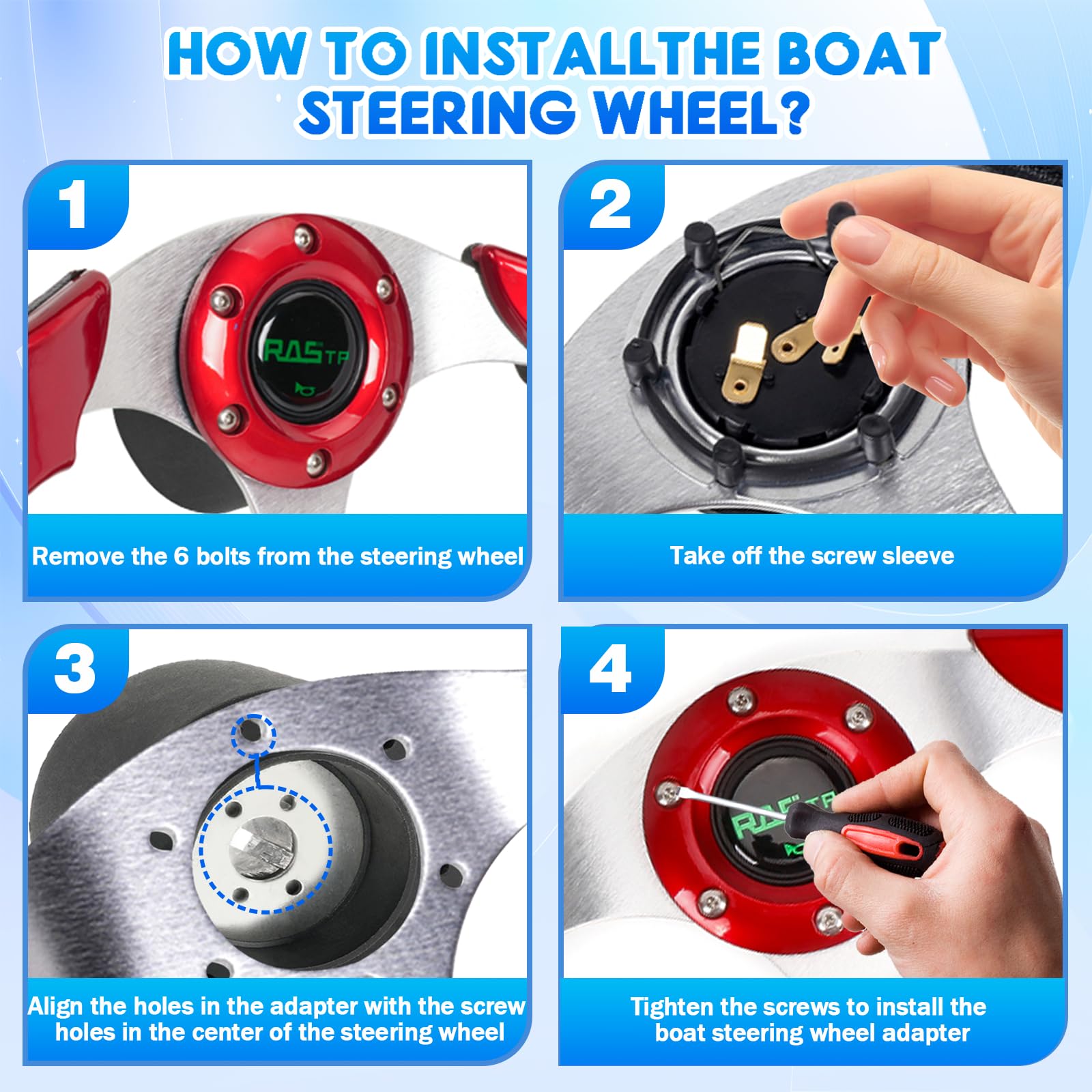 HOW TO INSTALLTHE BOAT STEERING WHEEL?

1

RASTP

Remove the 6 bolts from the steering wheel

2

Take off the screw sleeve

3

Align the holes in the adapter with the screw holes in the center of the steering wheel

4

RASTP

Tighten the screws to install the boat steering wheel adapter