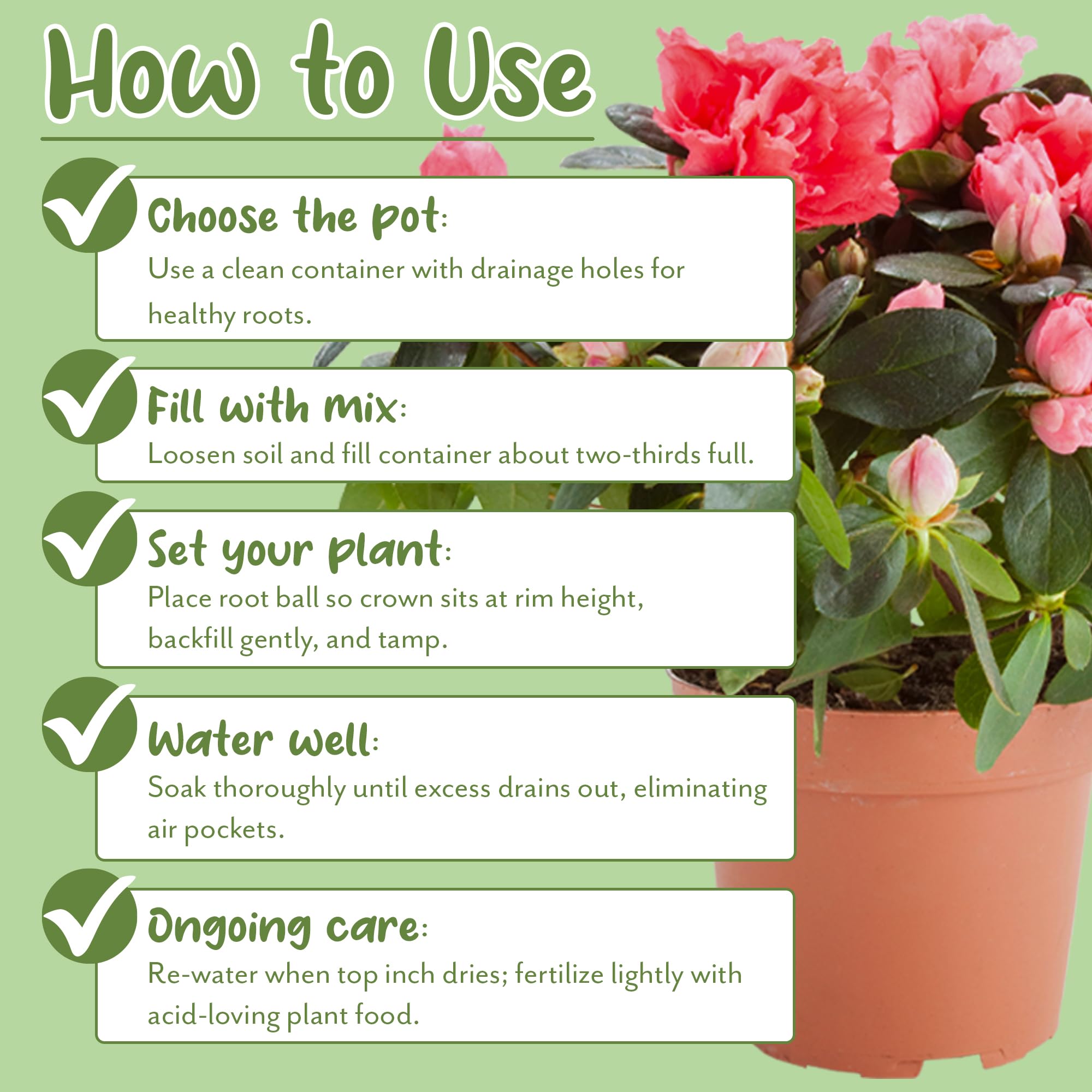 How to Use

Choose the pot:
Use a clean container with drainage holes for healthy roots.

Fill with mix:
Loosen soil and fill container about two-thirds full.

Set your plant:
Place root ball so crown sits at rim height, backfill gently, and tamp.

Water well:
Soak thoroughly until excess drains out, eliminating air pockets.

Ongoing care:
Re-water when top inch dries; fertilize lightly with acid-loving plant food.