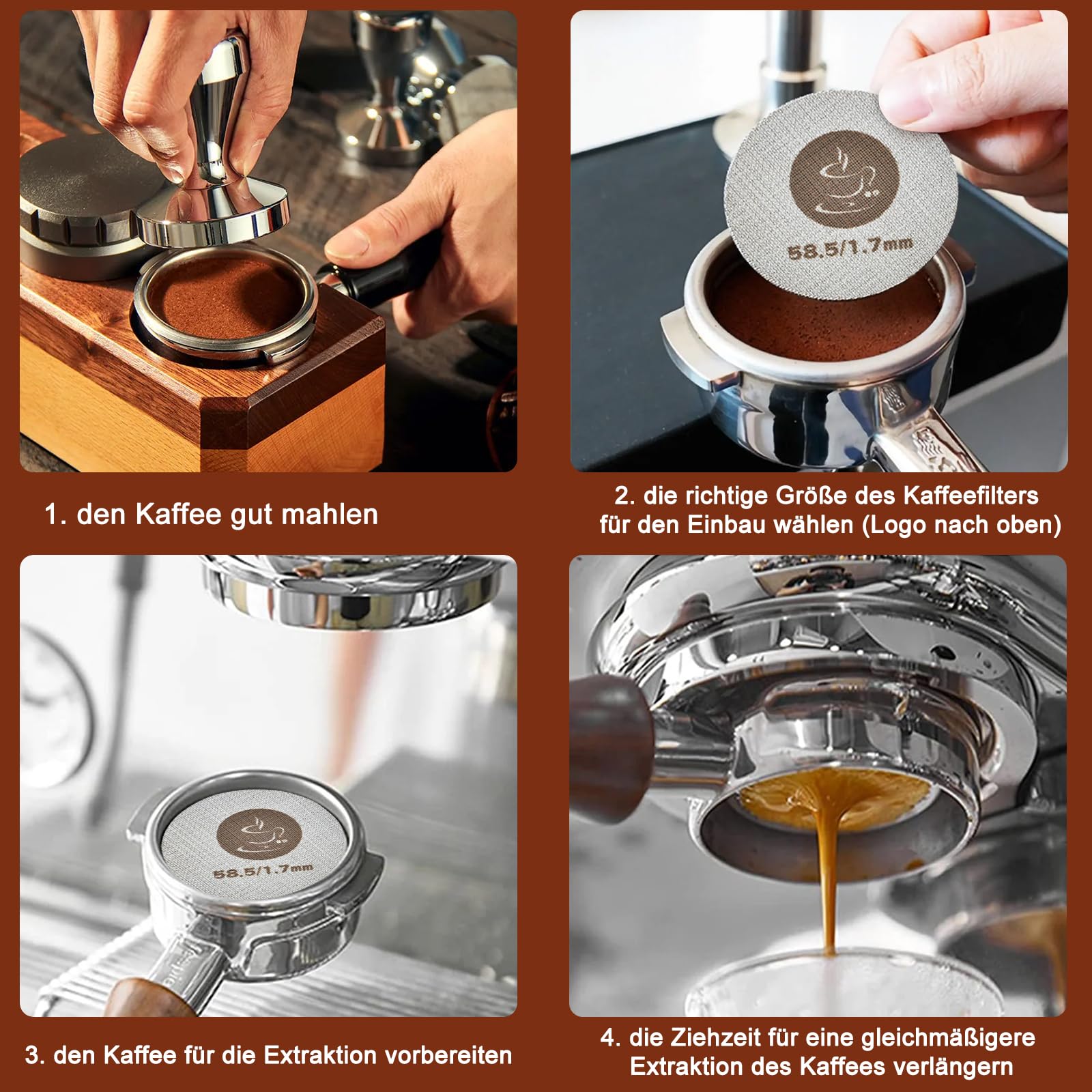 58.5/1.7mm

1. den Kaffee gut mahlen

2. die richtige Größe des Kaffeefilters für den Einbau wählen (Logo nach oben)

58.5/1.7mm

3. den Kaffee für die Extraktion vorbereiten

4. die Ziehzeit für eine gleichmäßigere Extraktion des Kaffees verlängern