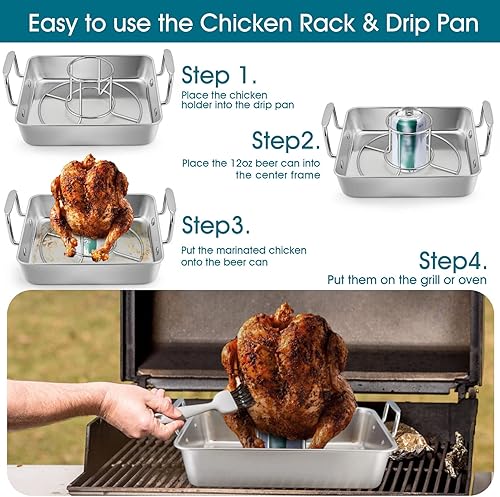 Easy to use the Chicken Rack & Drip Pan

Step 1.
Place the chicken holder into the drip pan

Step2.
Place the 12oz beer can into the center frame

Step3.
Put the marinated chicken onto the beer can

Step4.
Put them on the grill or oven