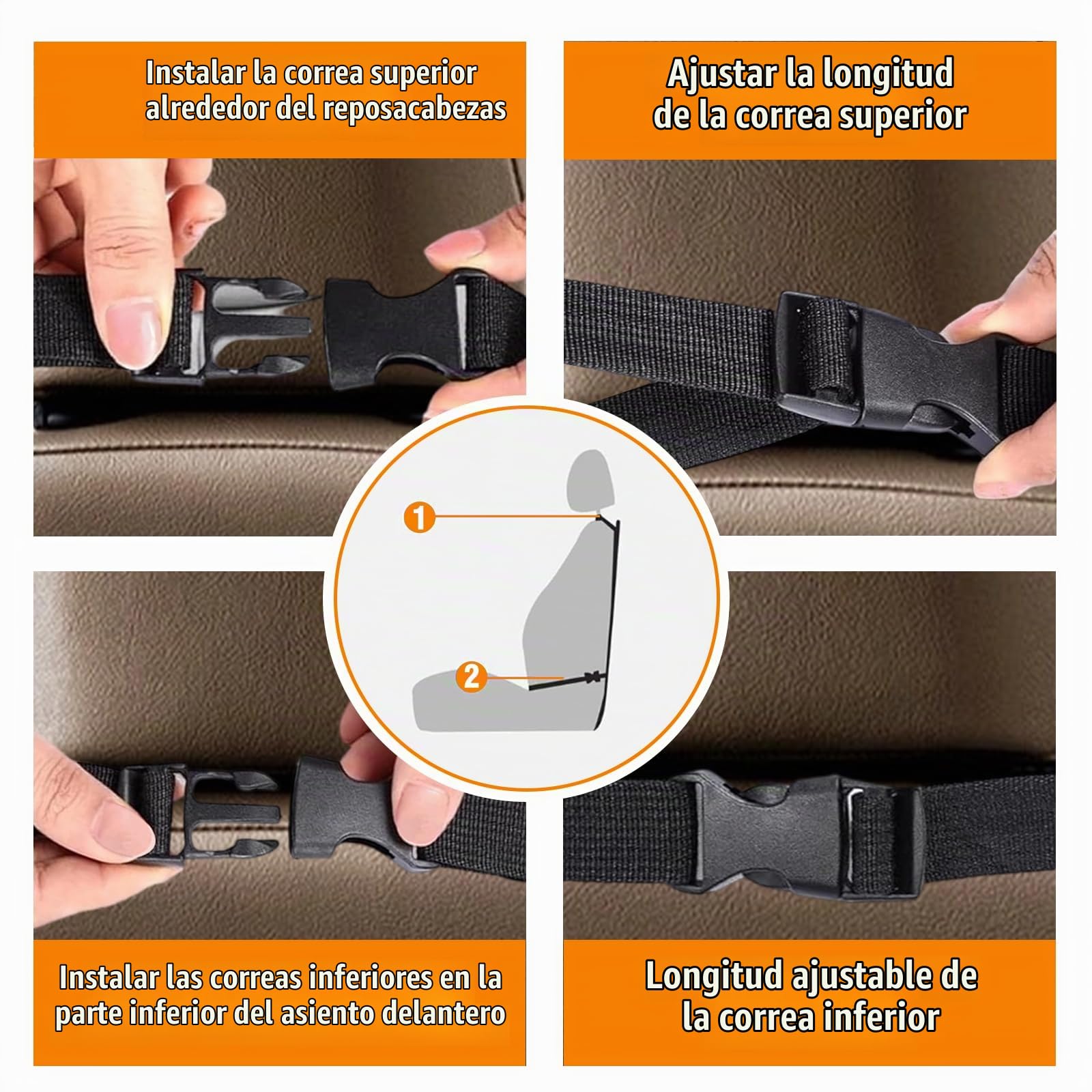 Instalar la correa superior alrededor del reposacabezas

Ajustar la longitud de la correa superior

1

2

Instalar las correas inferiores en la parte inferior del asiento delantero

Longitud ajustable de la correa inferior