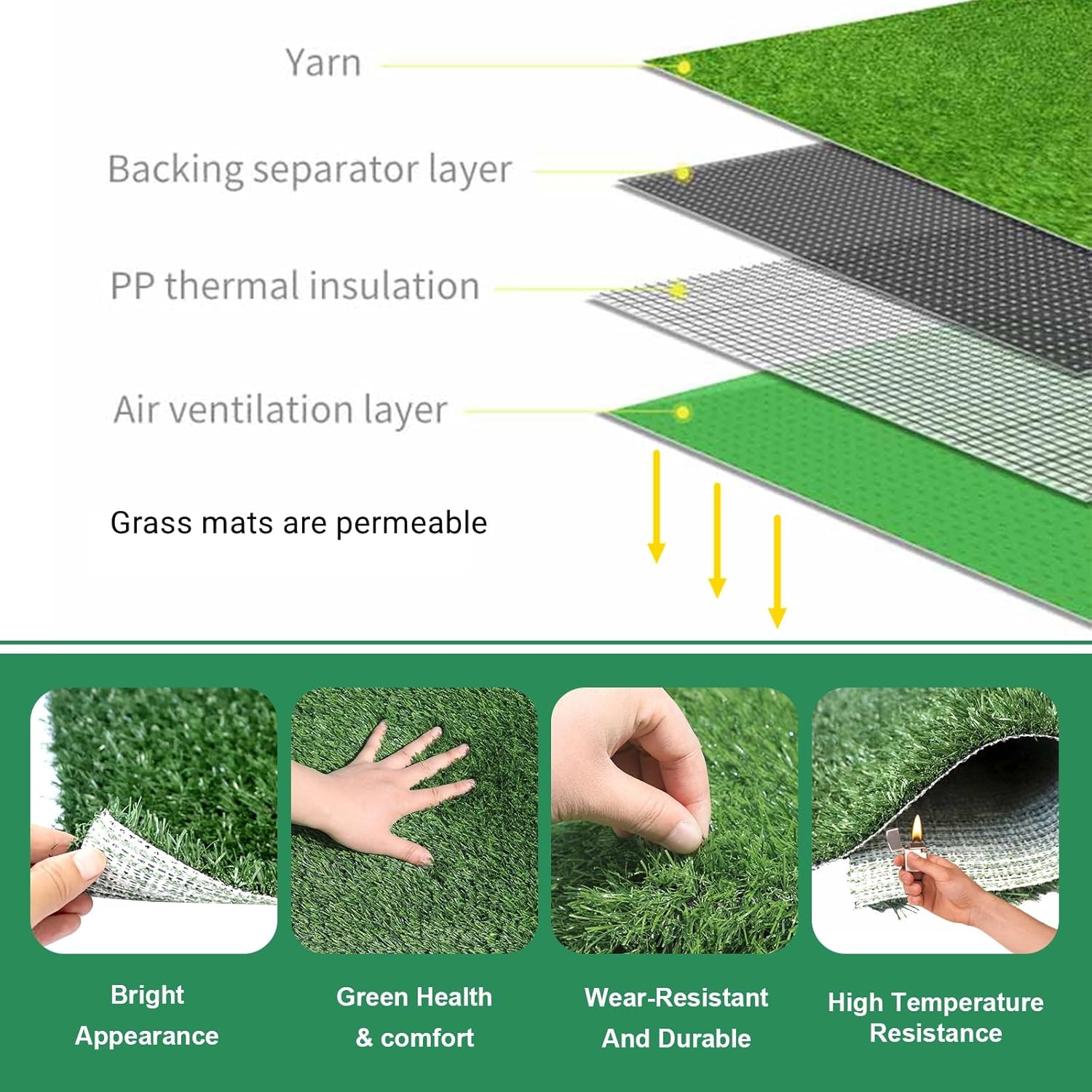 Yarn

Backing separator layer

PP thermal insulation

Air ventilation layer

Grass mats are permeable

Bright Appearance

Green Health & comfort

Wear-Resistant And Durable

High Temperature Resistance