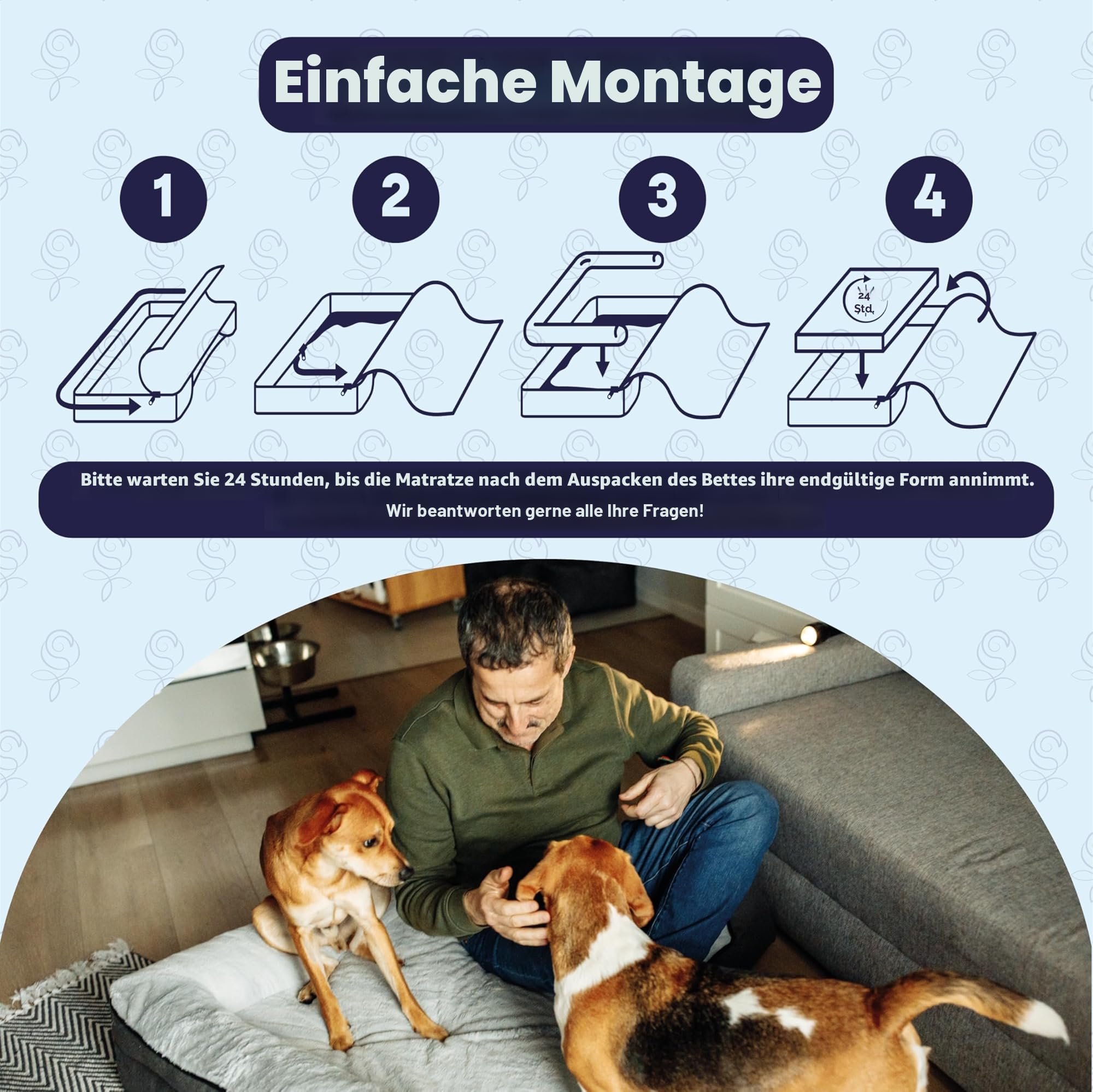 Einfache Montage

1

2

3

4

24 Std.

Bitte warten Sie 24 Stunden, bis die Matratze nach dem Auspacken des Bettes ihre endgültige Form annimmt.

Wir beantworten gerne alle Ihre Fragen!