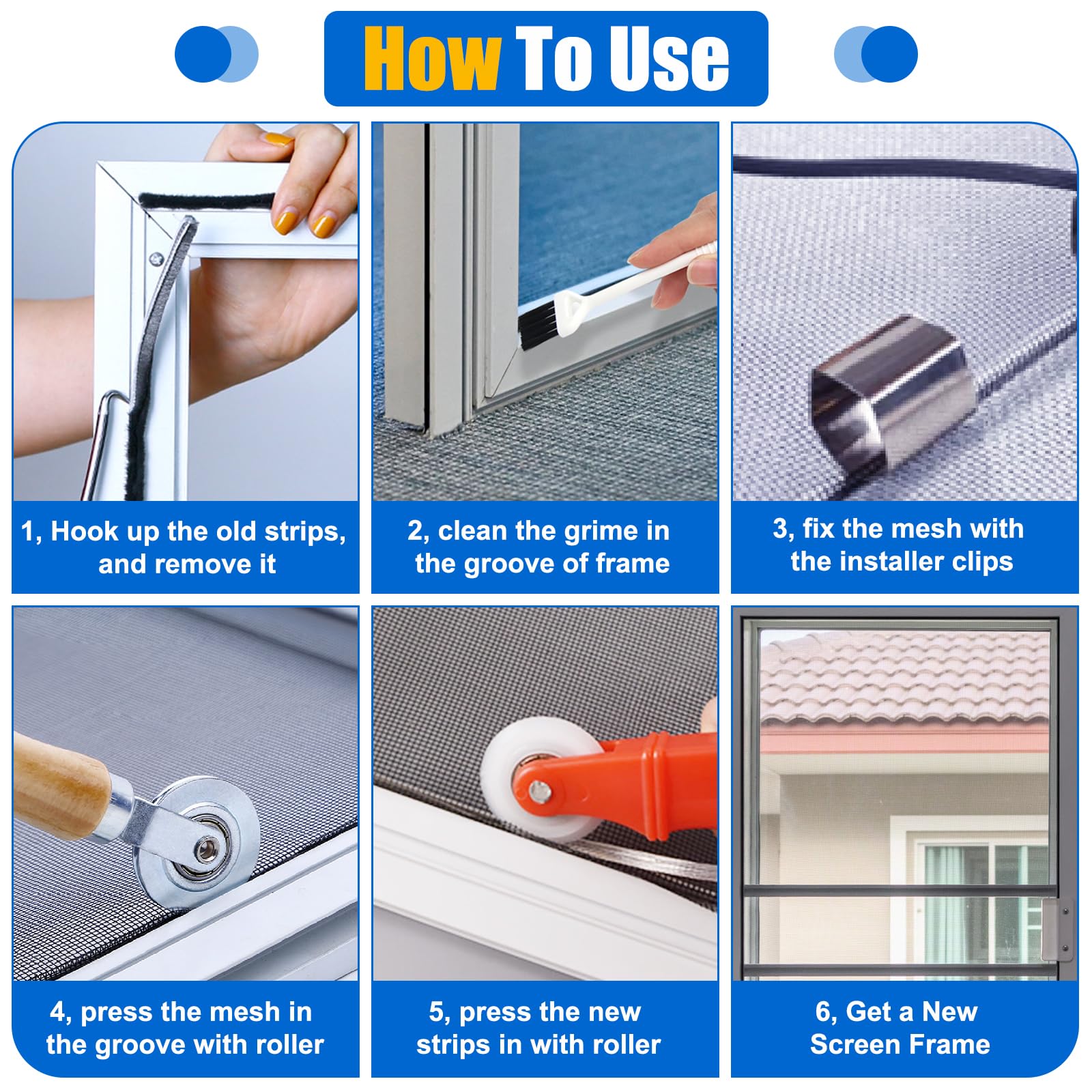 How To Use

1, Hook up the old strips, and remove it

2, clean the grime in the groove of frame

3, fix the mesh with the installer clips

4, press the mesh in the groove with roller

5, press the new strips in with roller

6, Get a New Screen Frame