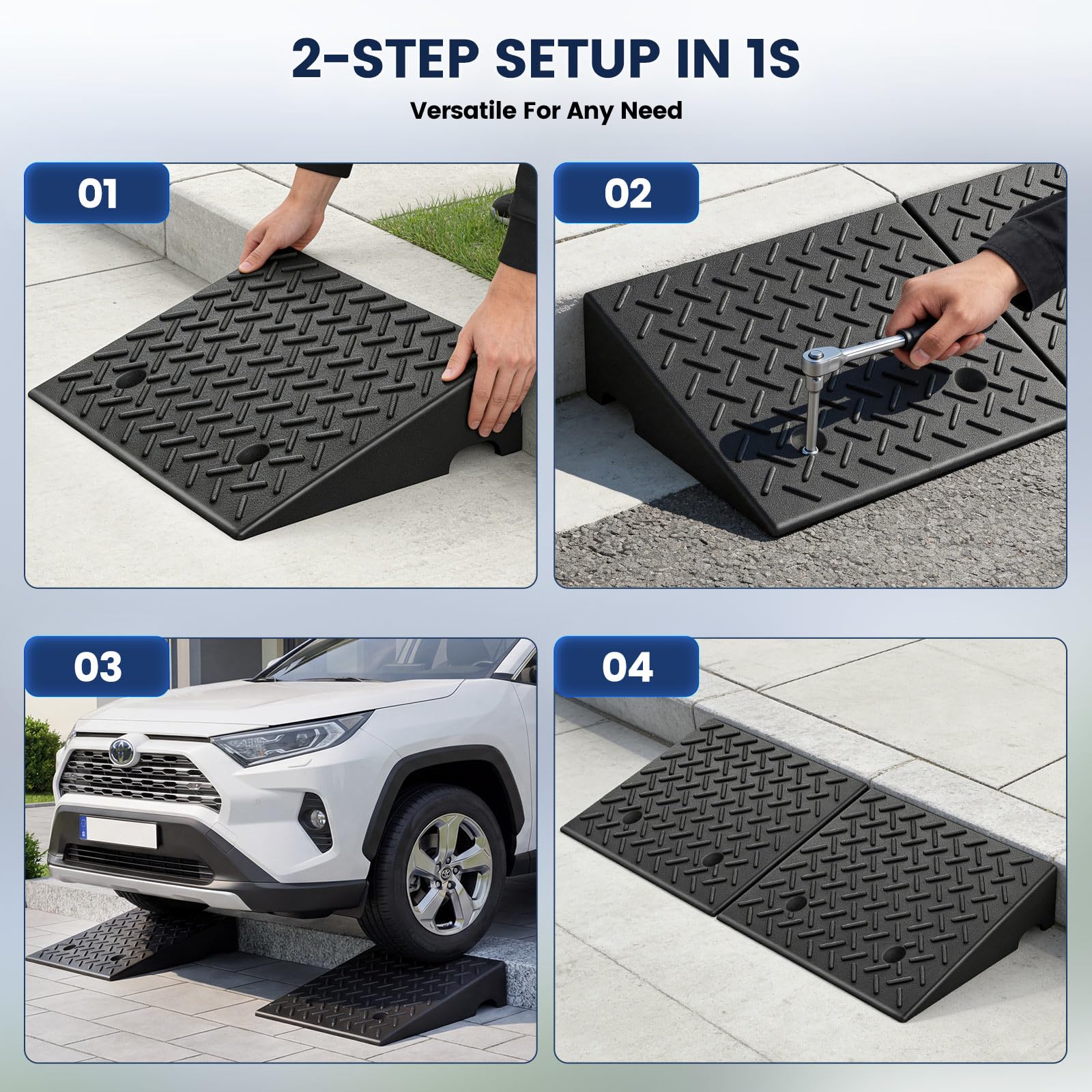 2-STEP SETUP IN 1S

Versatile For Any Need

01

02

03

04