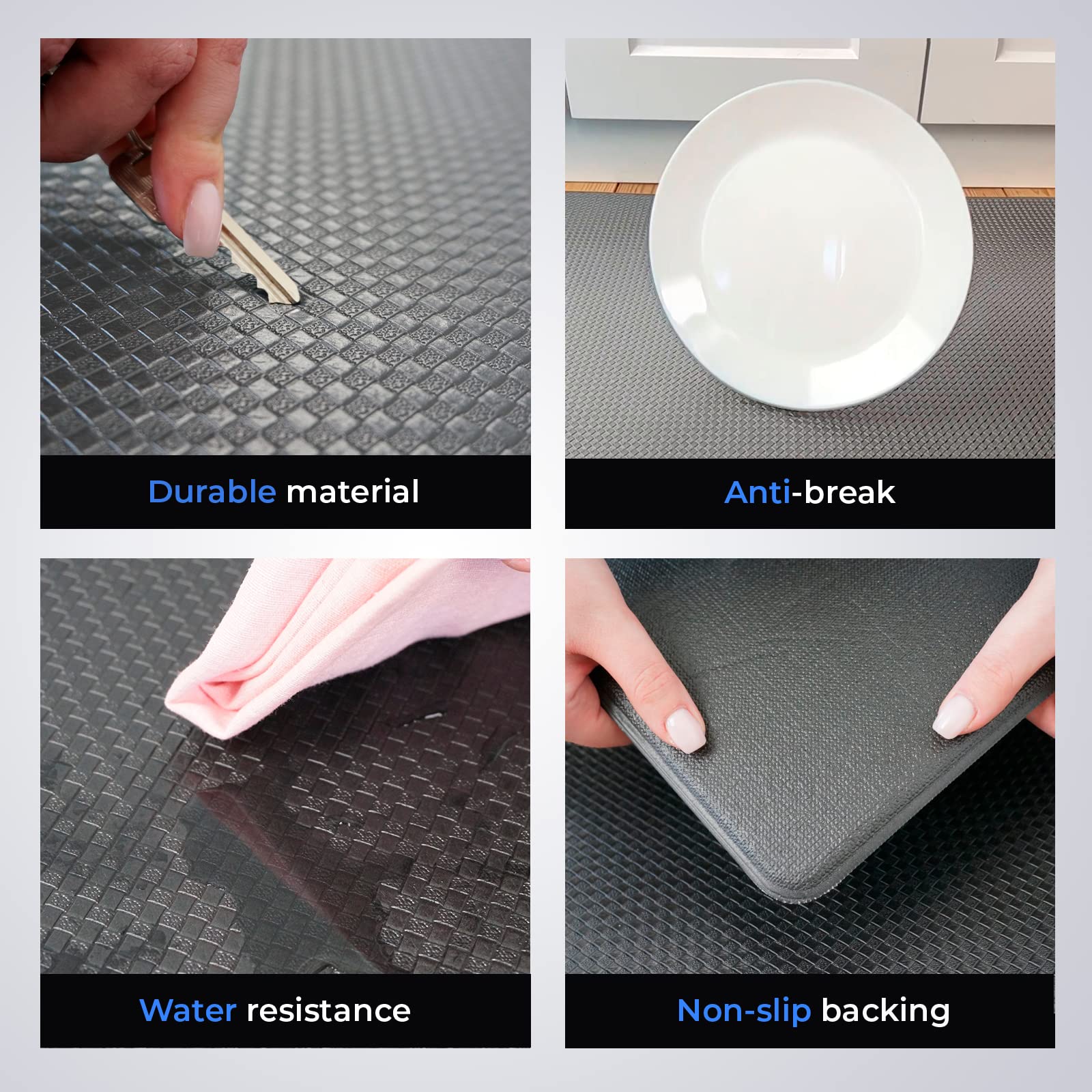 Durable material

Anti-break

Water resistance

Non-slip backing