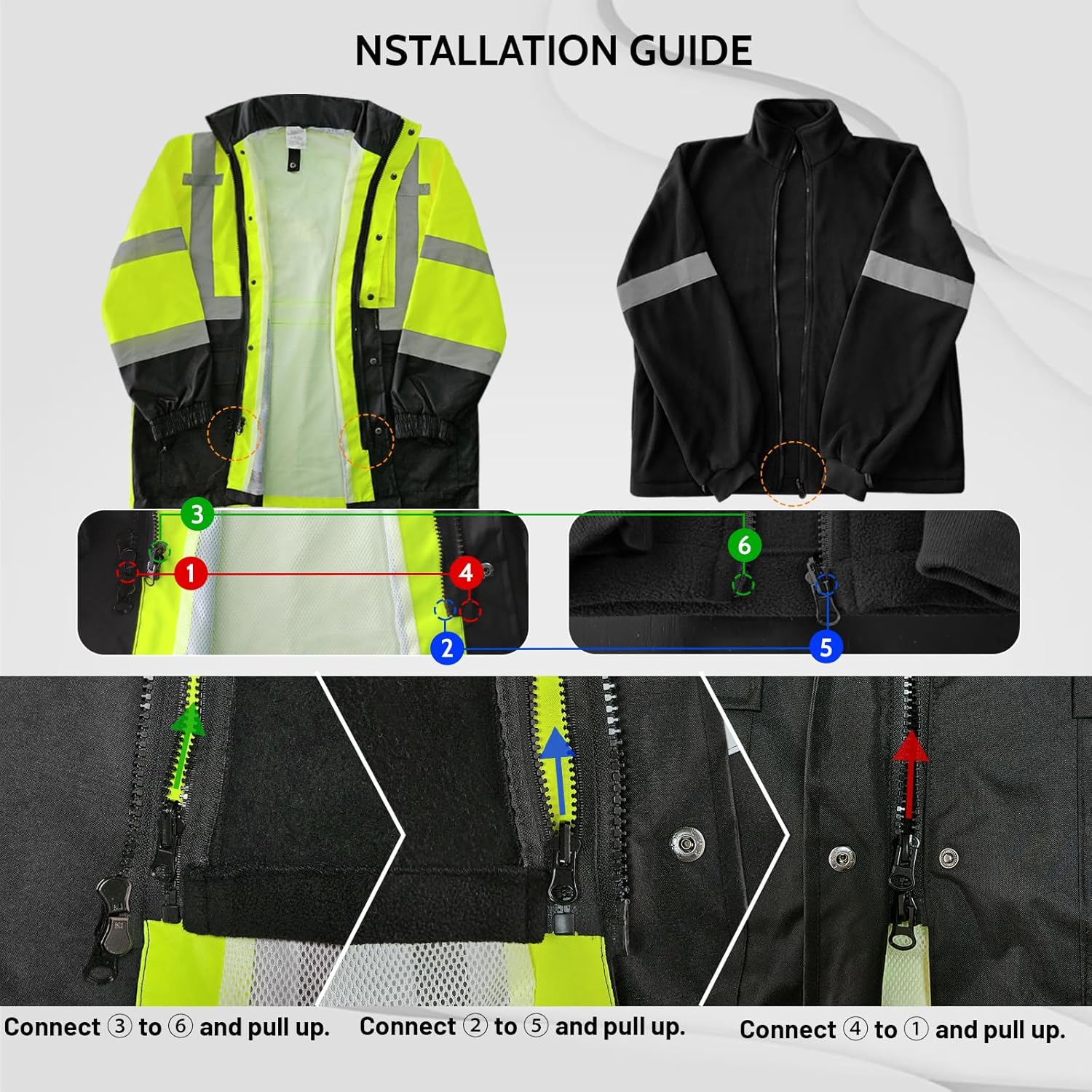 NSTALLATION GUIDE

3

1

4

2

6

5

Connect ③ to ⑥ and pull up.

Connect ② to ⑤ and pull up.

Connect ④ to ① and pull up.