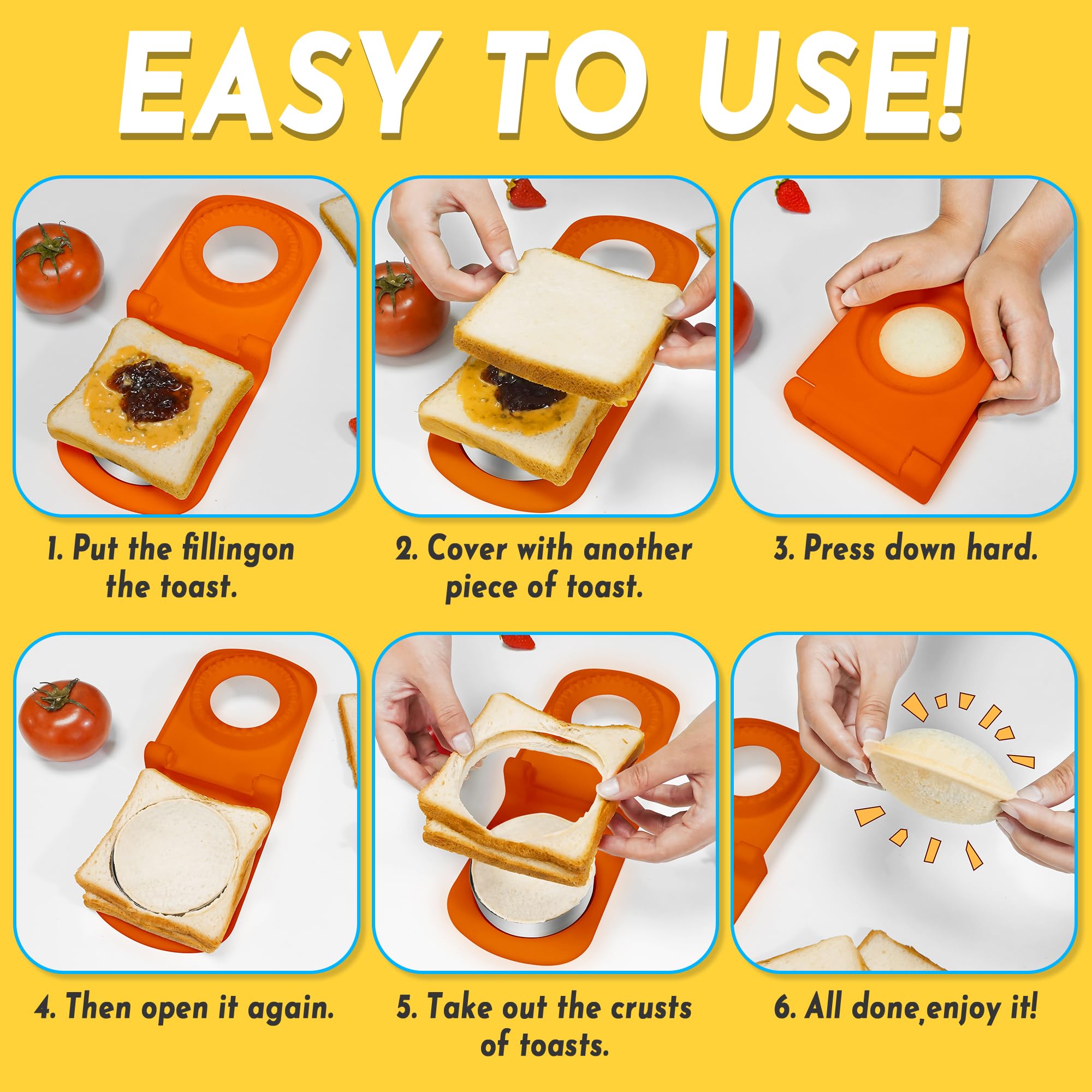 EASY TO USE!

1. Put the fillingon the toast.

2. Cover with another piece of toast.

3. Press down hard.

4. Then open it again.

5. Take out the crusts of toasts.

6. All done,enjoy it!