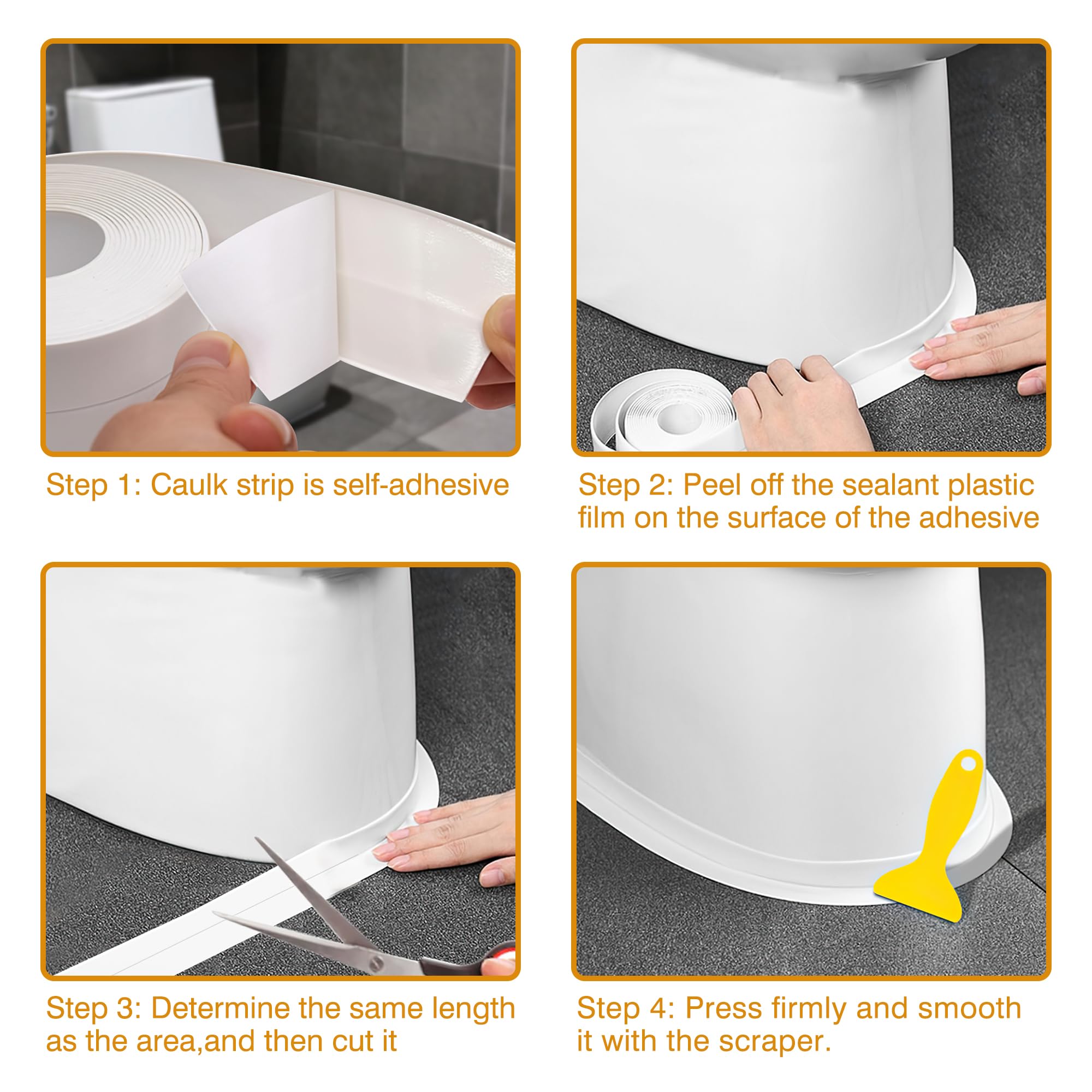 Step 1: Caulk strip is self-adhesive

Step 2: Peel off the sealant plastic film on the surface of the adhesive

Step 3: Determine the same length as the area,and then cut it

Step 4: Press firmly and smooth it with the scraper.