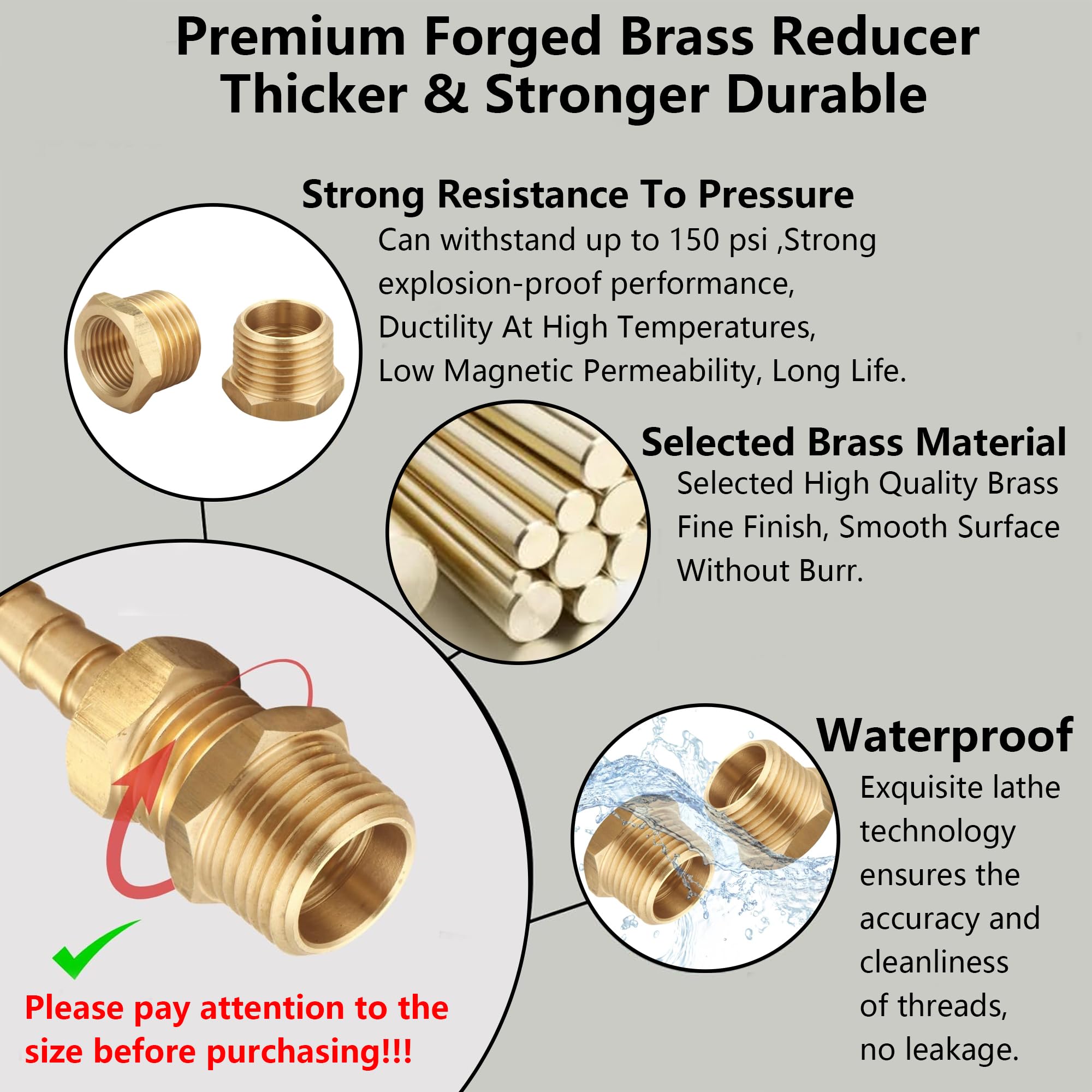 Premium Forged Brass Reducer
Thicker & Stronger Durable

Strong Resistance To Pressure
Can withstand up to 150 psi ,Strong explosion-proof performance, Ductility At High Temperatures, Low Magnetic Permeability, Long Life.

Selected Brass Material
Selected High Quality Brass Fine Finish, Smooth Surface Without Burr.

Waterproof
Exquisite lathe technology ensures the accuracy and cleanliness of threads, no leakage.

Please pay attention to the size before purchasing!!!