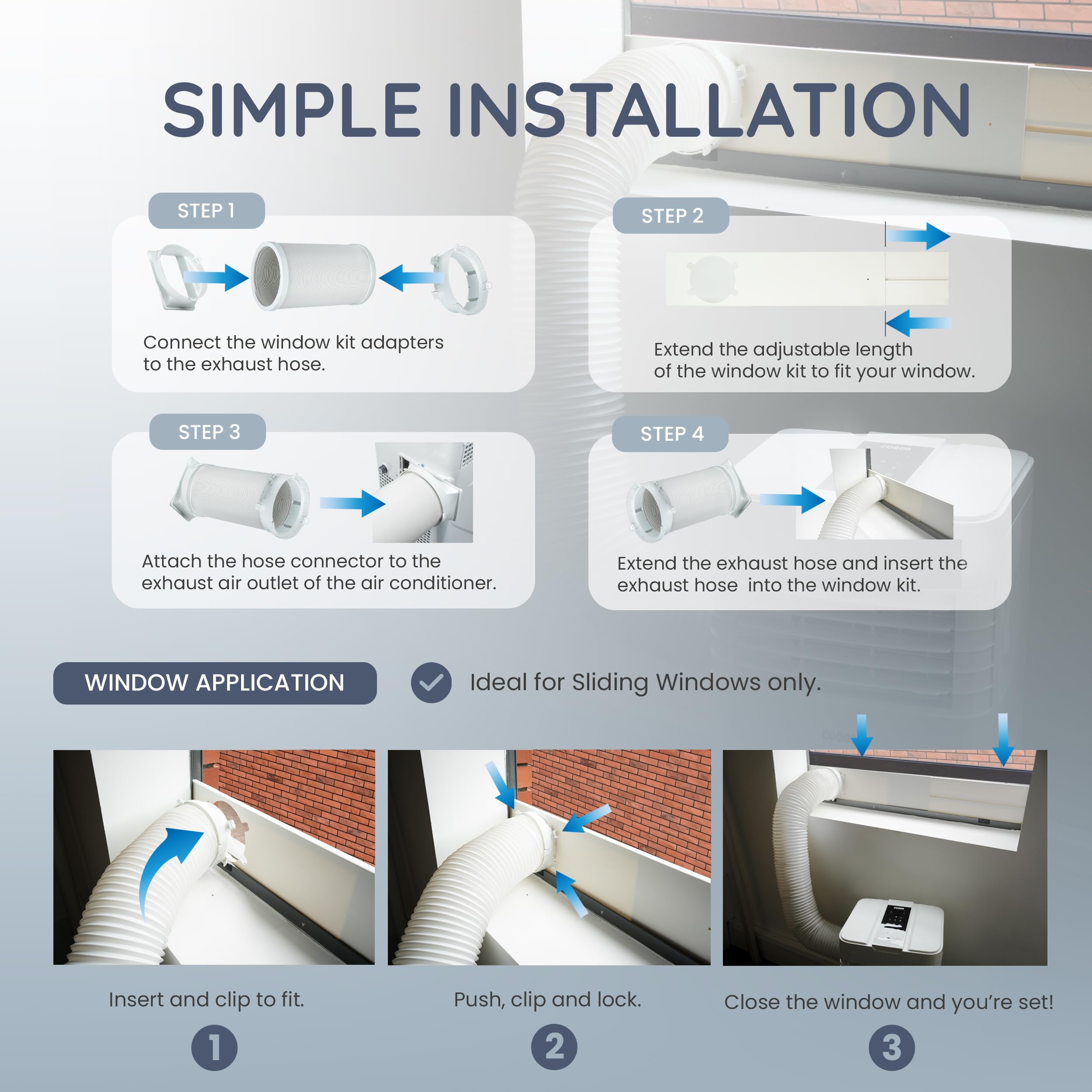 SIMPLE INSTALLATION

STEP 1

Connect the window kit adapters to the exhaust hose.

STEP 2

Extend the adjustable length of the window kit to fit your window.

STEP 3

Attach the hose connector to the exhaust air outlet of the air conditioner.

STEP 4

Extend the exhaust hose and insert the exhaust hose into the window kit.

WINDOW APPLICATION

Ideal for Sliding Windows only.

Insert and clip to fit.

1

Push, clip and lock.

2

Close the window and you're set!

3