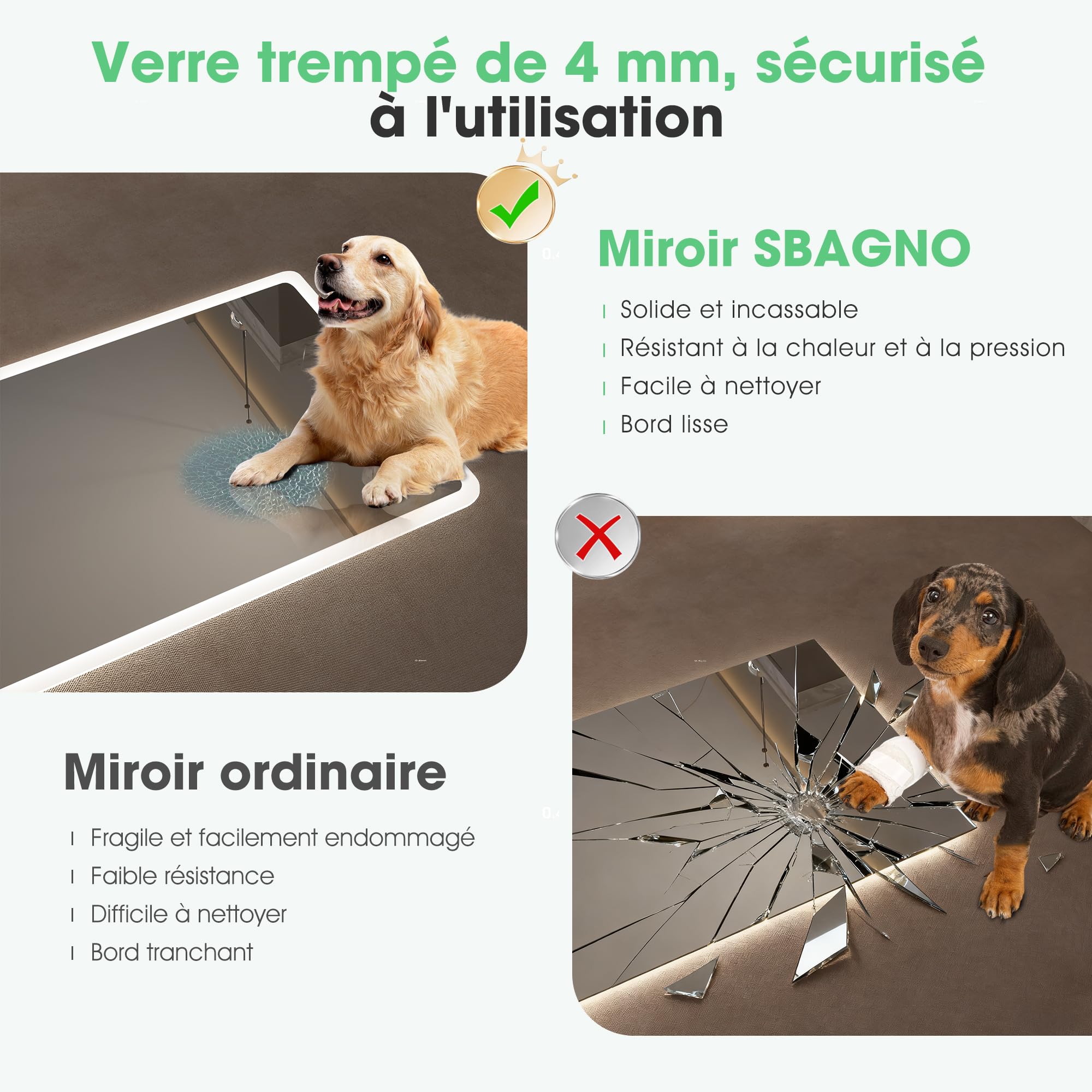 Verre trempé de 4 mm, sécurisé à l'utilisation

Miroir SBAGNO

Solide et incassable
Résistant à la chaleur et à la pression
Facile à nettoyer
Bord lisse

Miroir ordinaire

Fragile et facilement endommagé
Faible résistance
Difficile à nettoyer
Bord tranchant