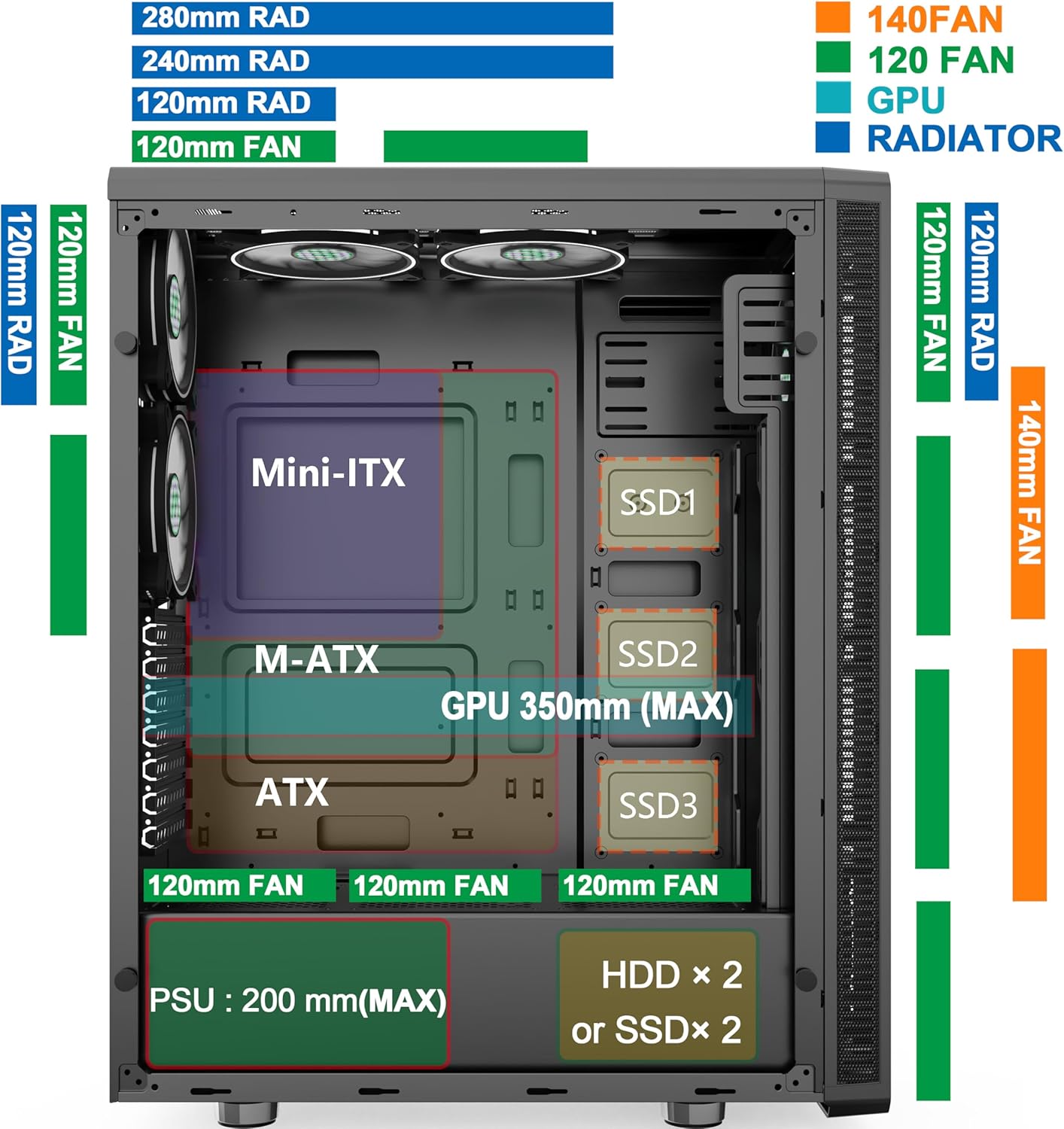 280mm RAD
240mm RAD
120mm RAD
120mm FAN

140FAN
120 FAN
GPU
RADIATOR

120mm RAD
120mm FAN

120mm FAN
120mm RAD
140mm FAN

Mini-ITX
M-ATX
GPU 350mm (MAX)
ATX

SSD1
SSD2
SSD3

120mm FAN
120mm FAN
120mm FAN

PSU : 200 mm(MAX)

HDD × 2
or SSD× 2