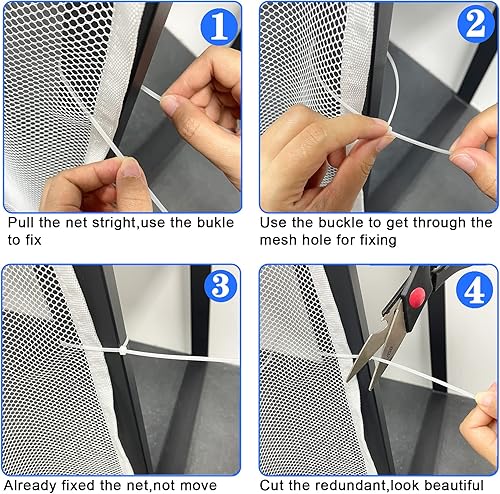 1

Pull the net stright,use the bukle to fix

2

Use the buckle to get through the mesh hole for fixing

3

Already fixed the net,not move

4

Cut the redundant,look beautiful