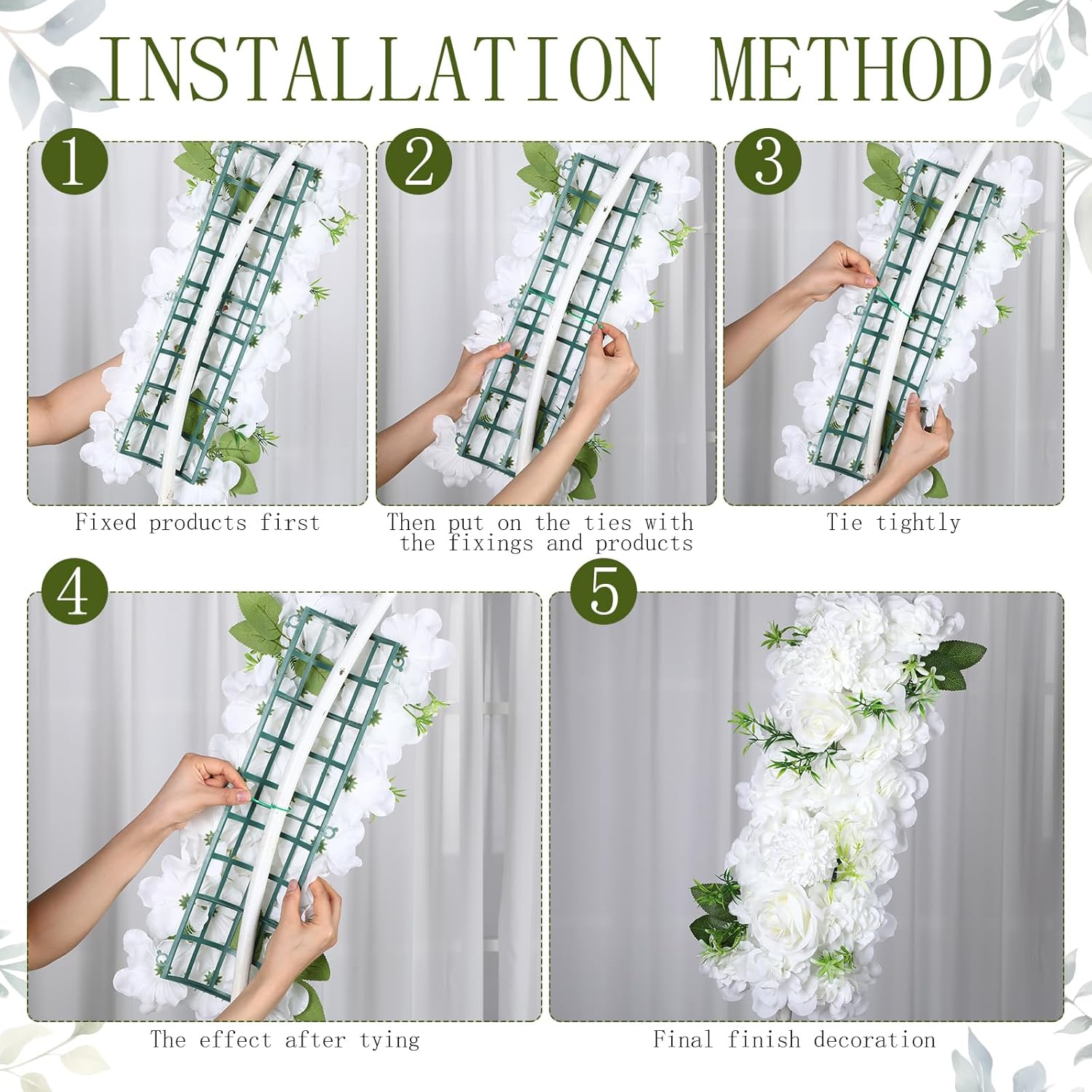 INSTALLATION METHOD

1

Fixed products first

2

Then put on the ties with the fixings and products

3

Tie tightly

4

The effect after tying

5

Final finish decoration