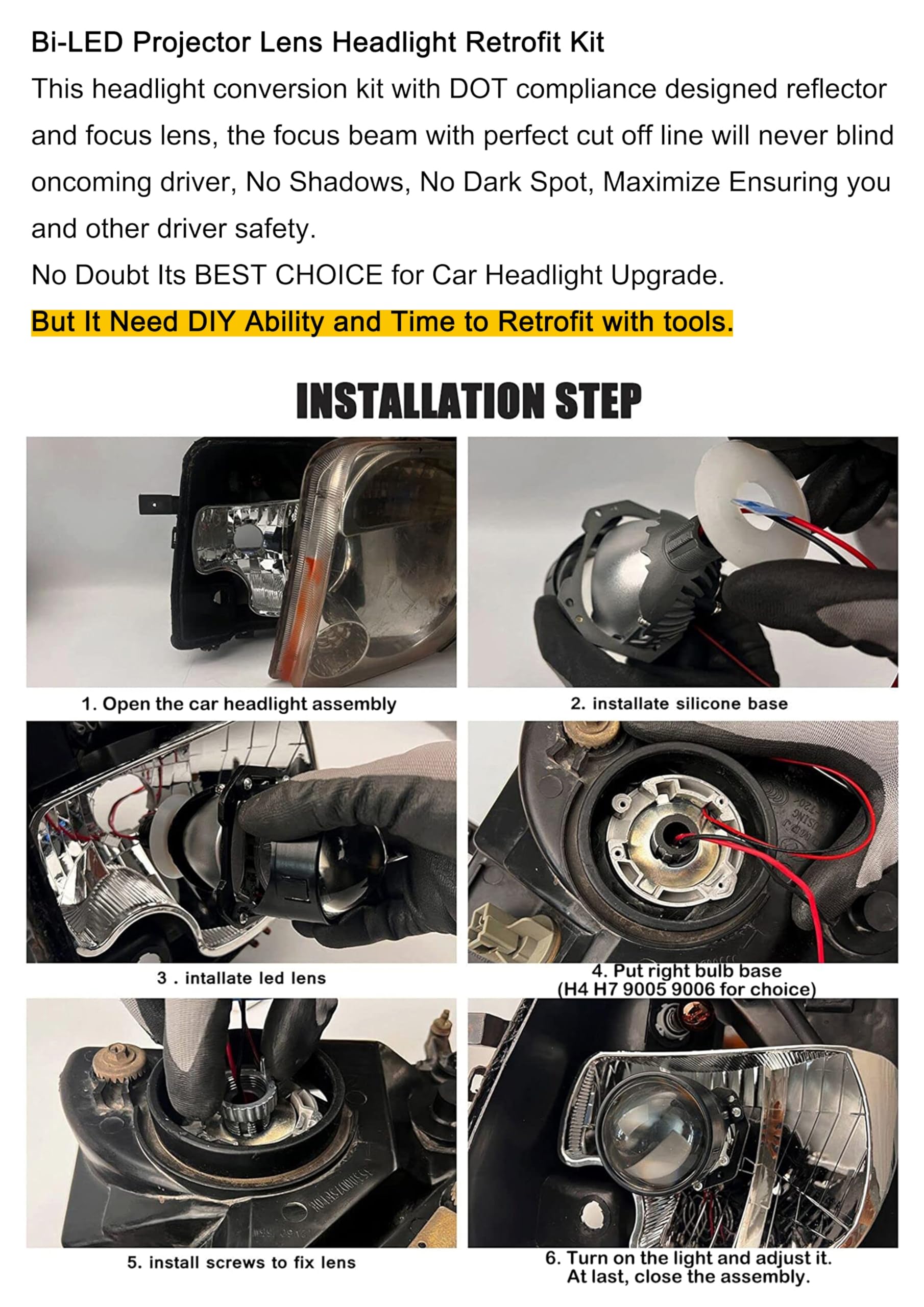 Bi-LED Projector Lens Headlight Retrofit Kit

This headlight conversion kit with DOT compliance designed reflector and focus lens, the focus beam with perfect cut off line will never blind oncoming driver, No Shadows, No Dark Spot, Maximize Ensuring you and other driver safety.

No Doubt Its BEST CHOICE for Car Headlight Upgrade.

But It Need DIY Ability and Time to Retrofit with tools.

INSTALLATION STEP

1. Open the car headlight assembly

2. installate silicone base

3 . intallate led lens

4. Put right bulb base (H4 H7 9005 9006 for choice)

5. install screws to fix lens

6. Turn on the light and adjust it. At last, close the assembly.