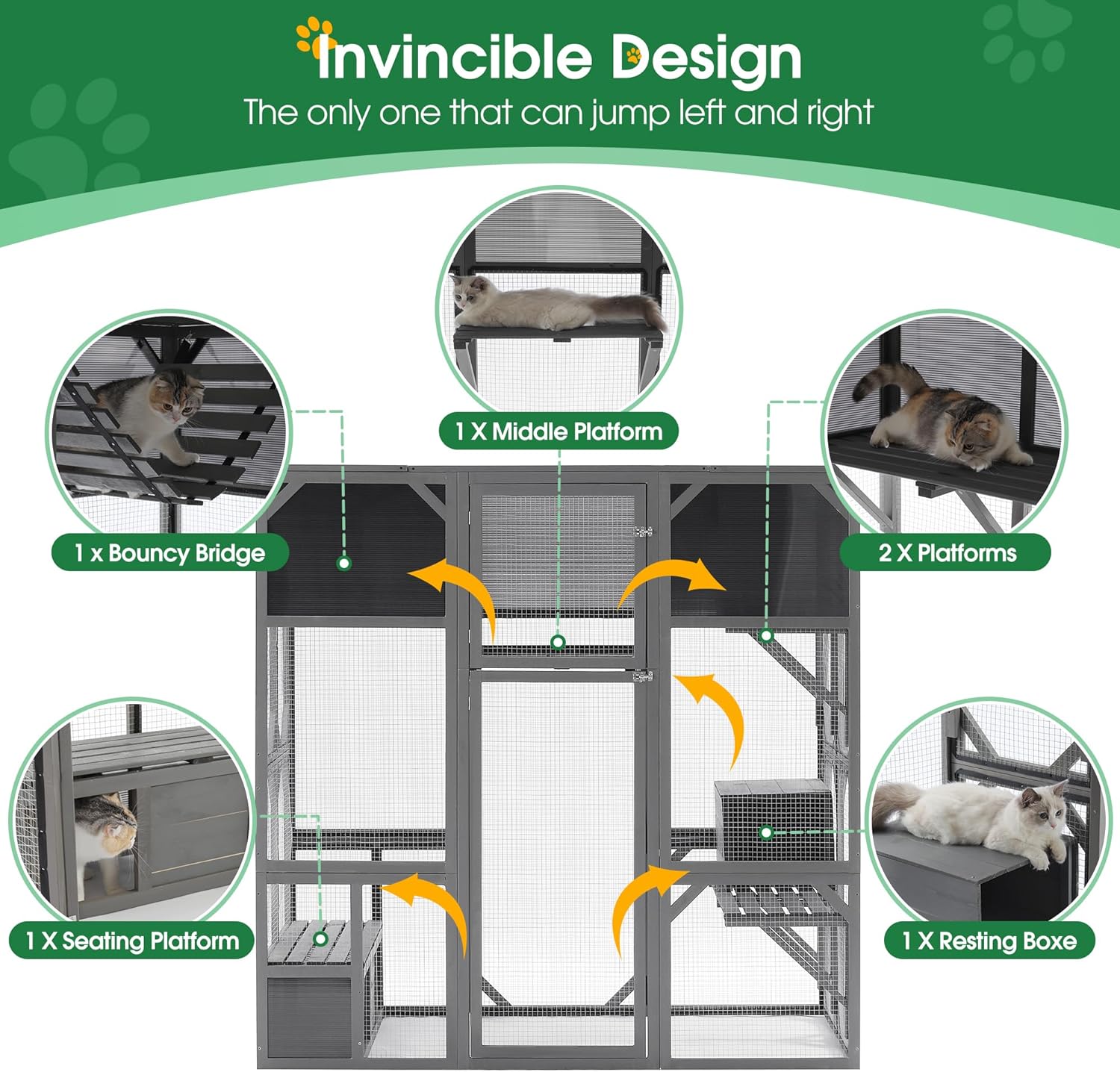 Invincible Design
The only one that can jump left and right

1 X Middle Platform

1 x Bouncy Bridge

2 X Platforms

1 X Seating Platform

1 X Resting Boxe