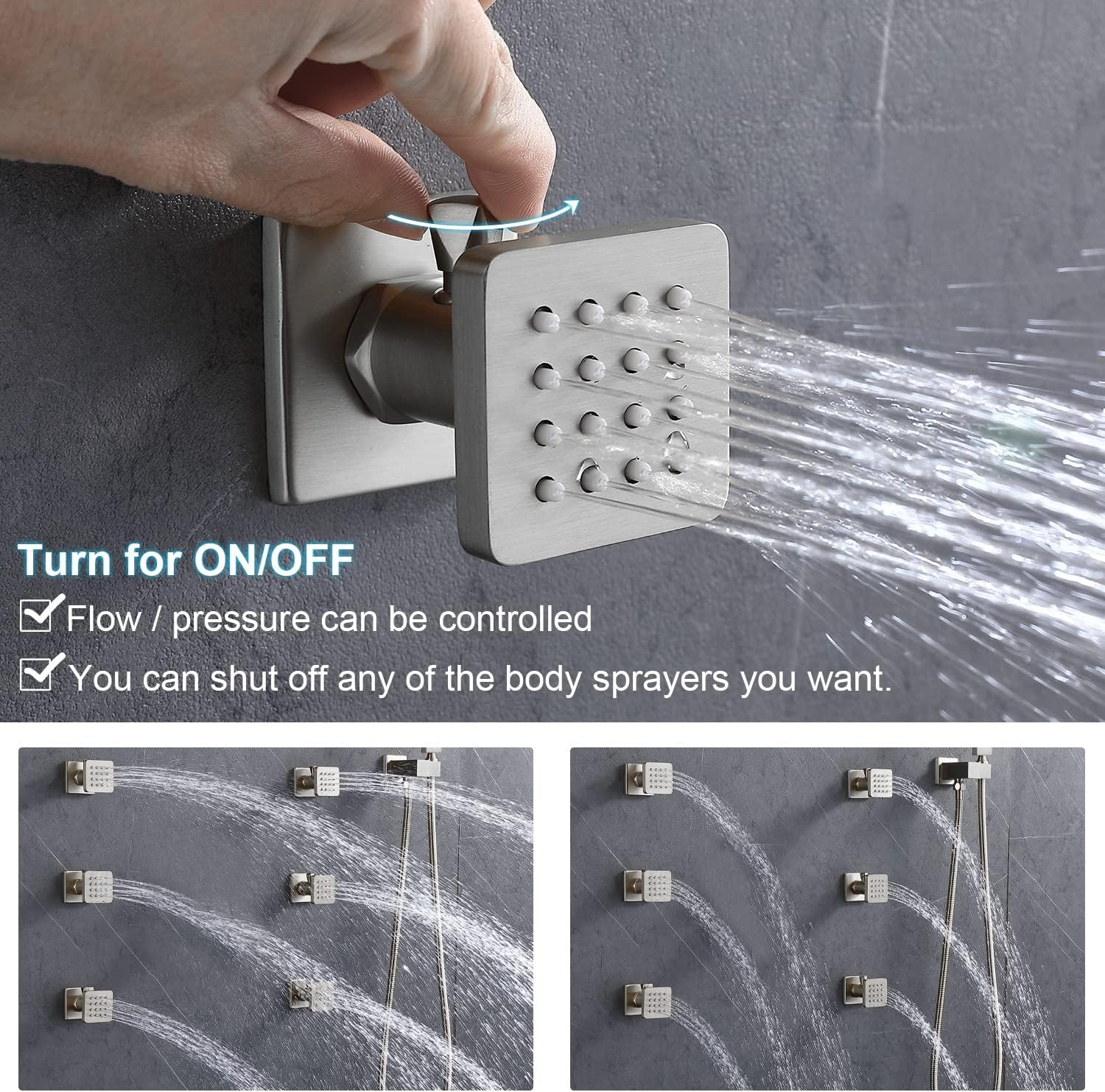 Turn for ON/OFF

Flow / pressure can be controlled

You can shut off any of the body sprayers you want.