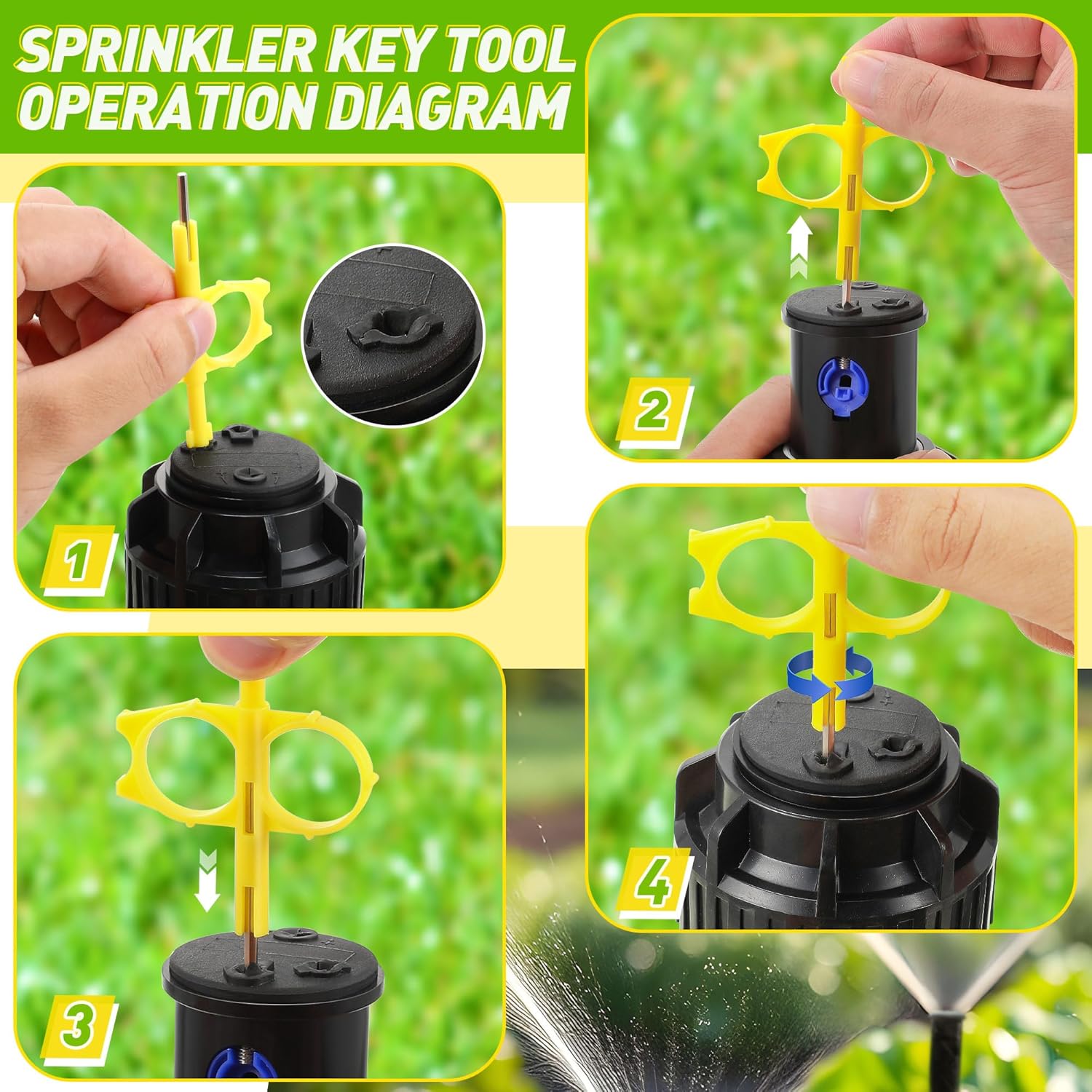 SPRINKLER KEY TOOL OPERATION DIAGRAM

1

2

3

4