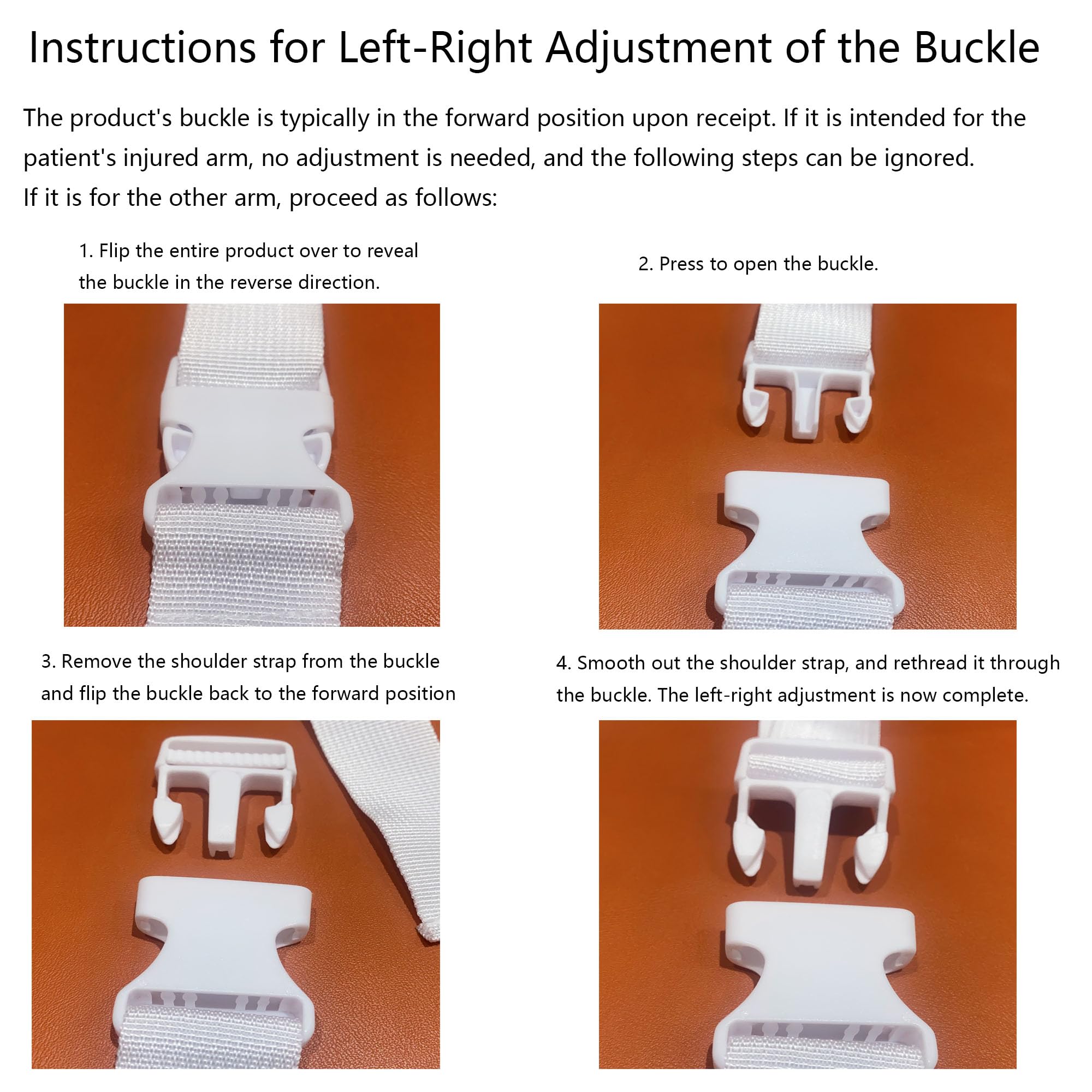 Instructions for Left-Right Adjustment of the Buckle

The product's buckle is typically in the forward position upon receipt. If it is intended for the patient's injured arm, no adjustment is needed, and the following steps can be ignored.
If it is for the other arm, proceed as follows:

1. Flip the entire product over to reveal the buckle in the reverse direction.

2. Press to open the buckle.

3. Remove the shoulder strap from the buckle and flip the buckle back to the forward position

4. Smooth out the shoulder strap, and rethread it through the buckle. The left-right adjustment is now complete.