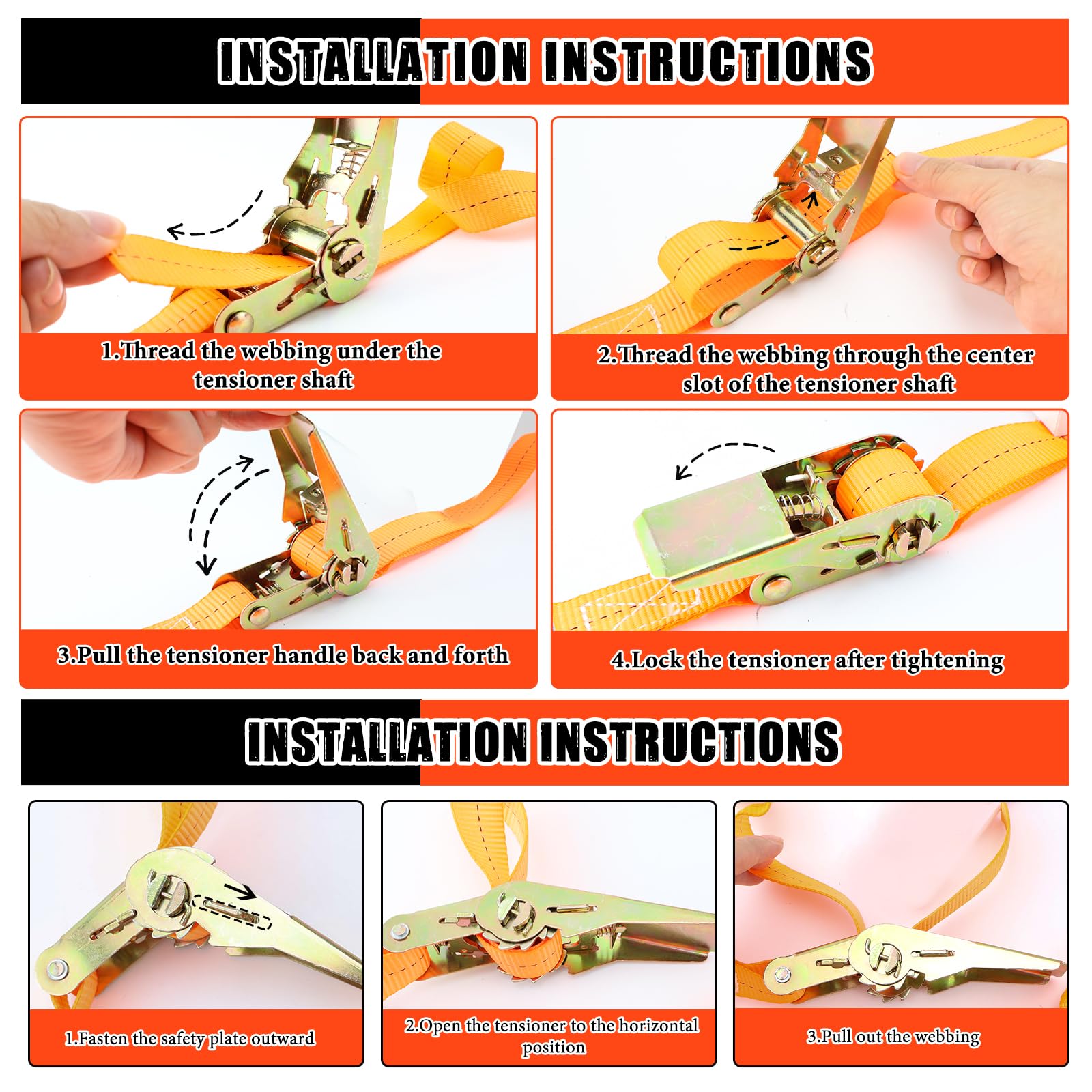 INSTALLATION INSTRUCTIONS

1.Thread the webbing under the tensioner shaft

2.Thread the webbing through the center slot of the tensioner shaft

3.Pull the tensioner handle back and forth

4.Lock the tensioner after tightening

INSTALLATION INSTRUCTIONS

1.Fasten the safety plate outward

2.Open the tensioner to the horizontal position

3.Pull out the webbing