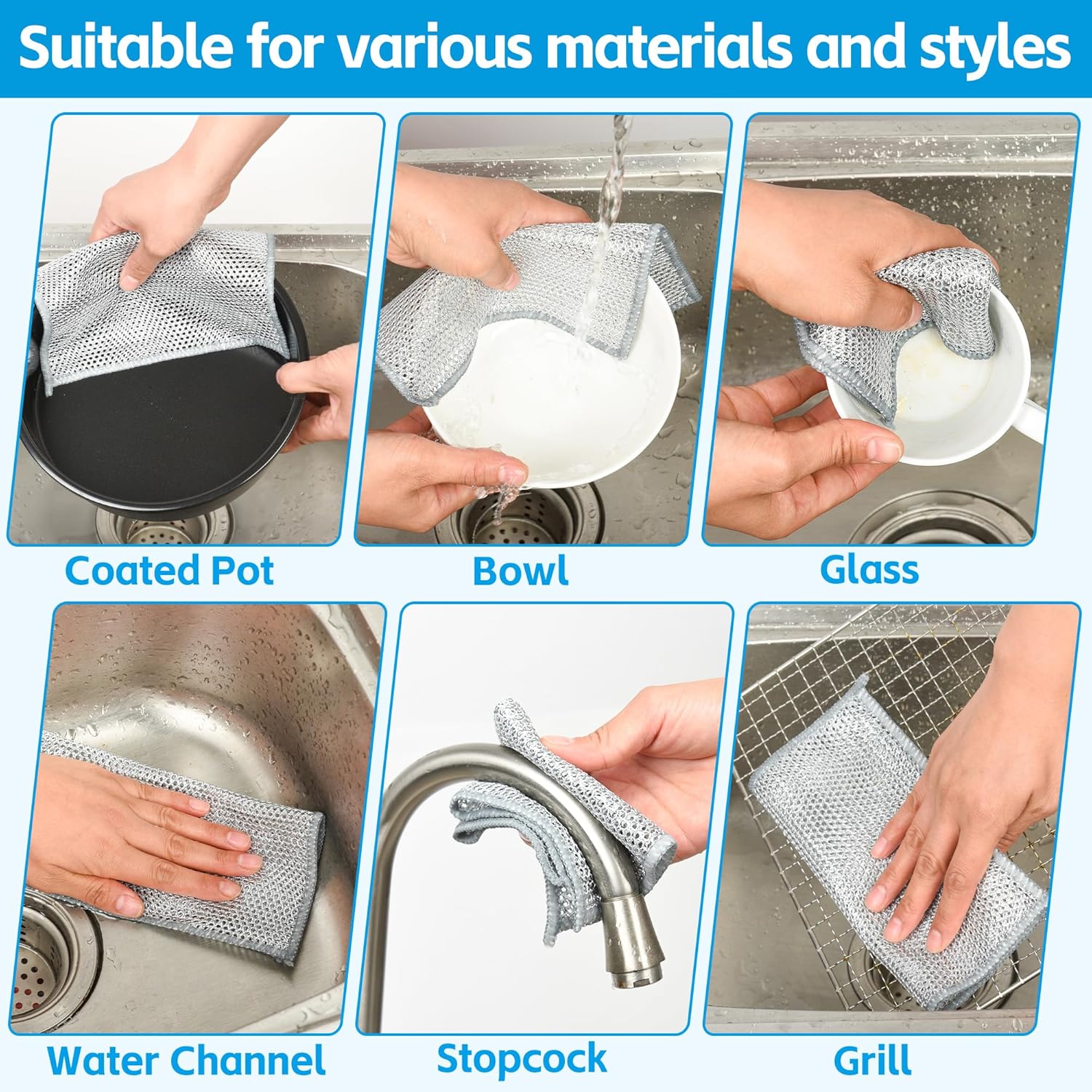 Suitable for various materials and styles

Coated Pot

Bowl

Glass

Water Channel

Stopcock

Grill