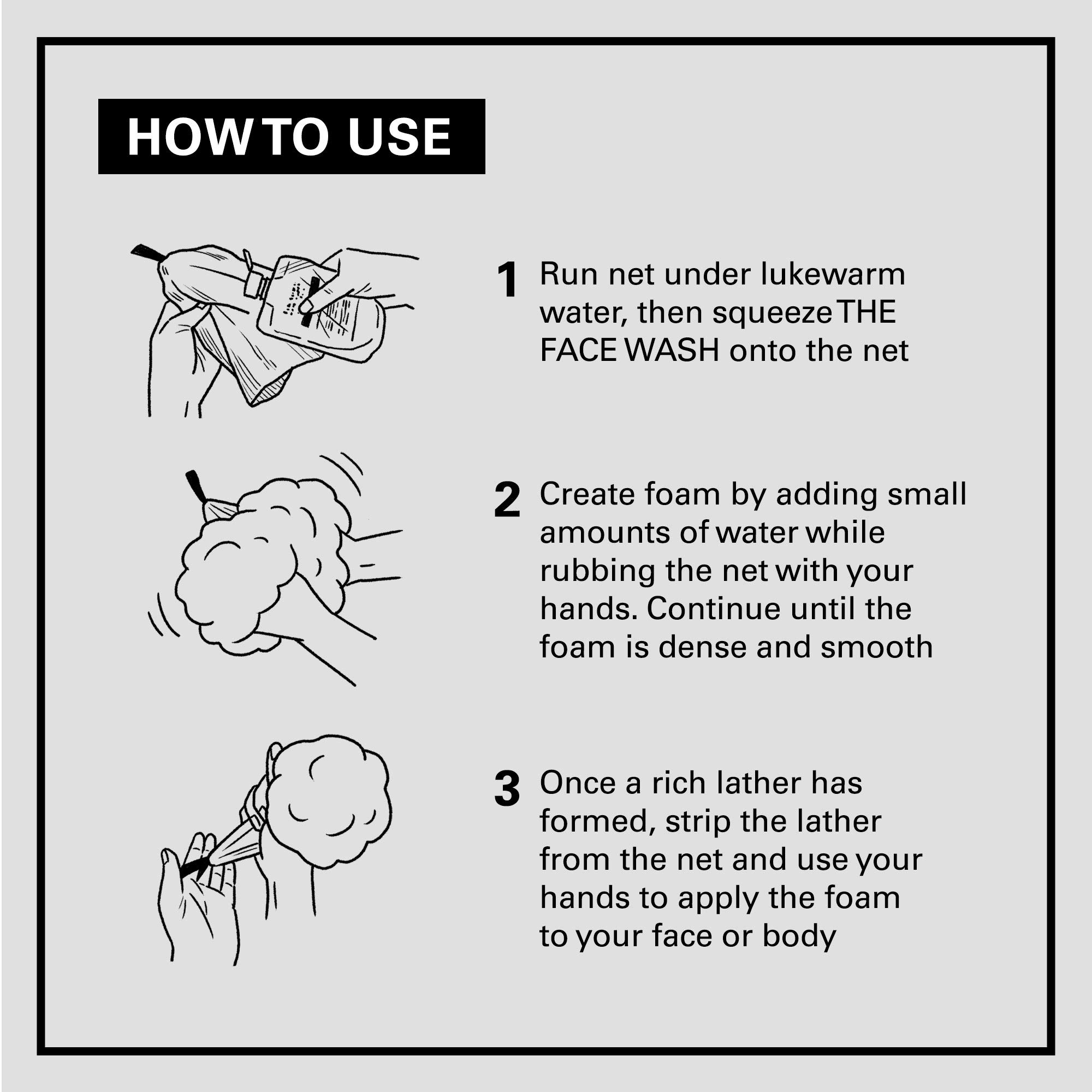 HOW TO USE

1 Run net under lukewarm water, then squeeze THE FACE WASH onto the net

2 Create foam by adding small amounts of water while rubbing the net with your hands. Continue until the foam is dense and smooth

3 Once a rich lather has formed, strip the lather from the net and use your hands to apply the foam to your face or body