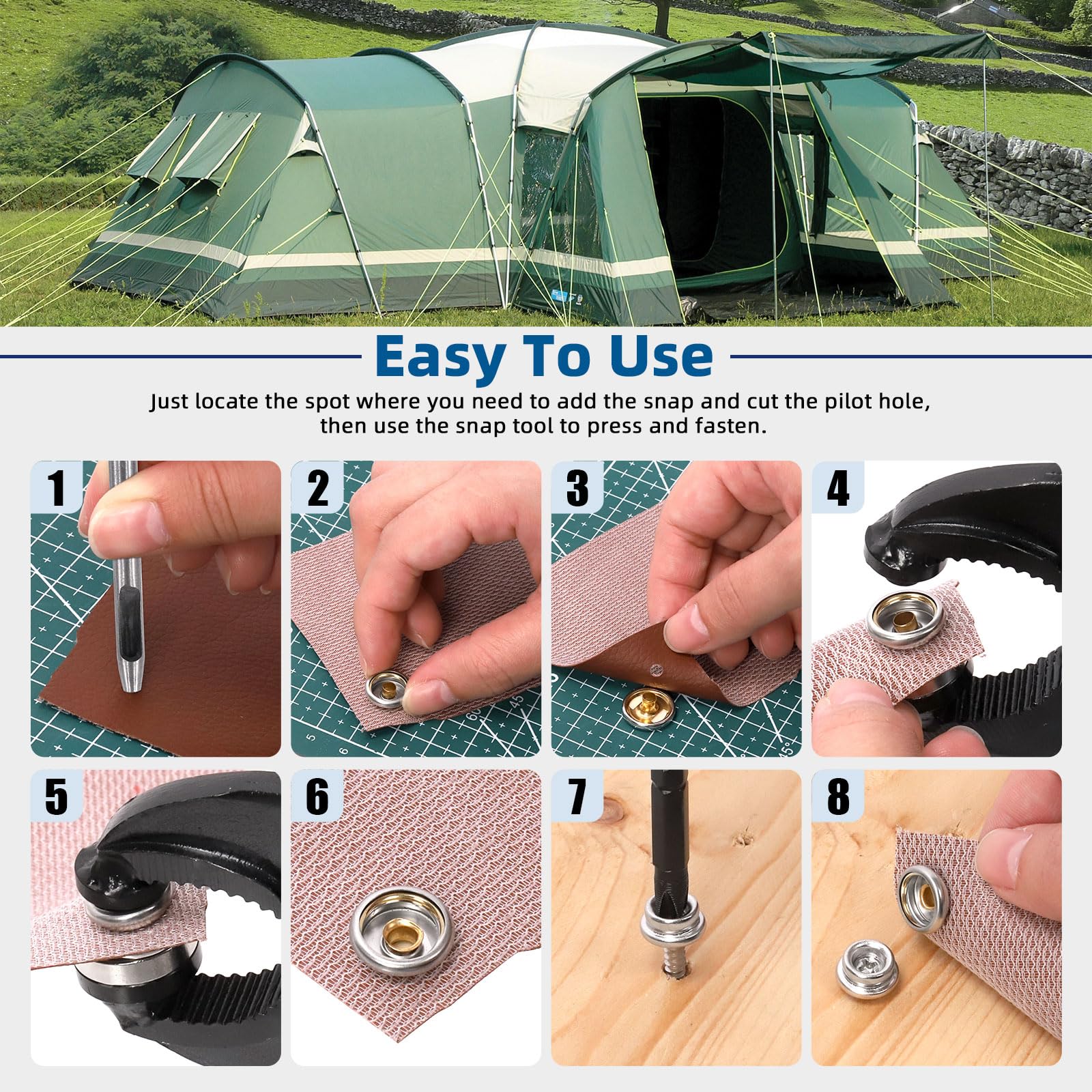 Easy To Use

Just locate the spot where you need to add the snap and cut the pilot hole, then use the snap tool to press and fasten.

1

2

3

4

5

6

7

8