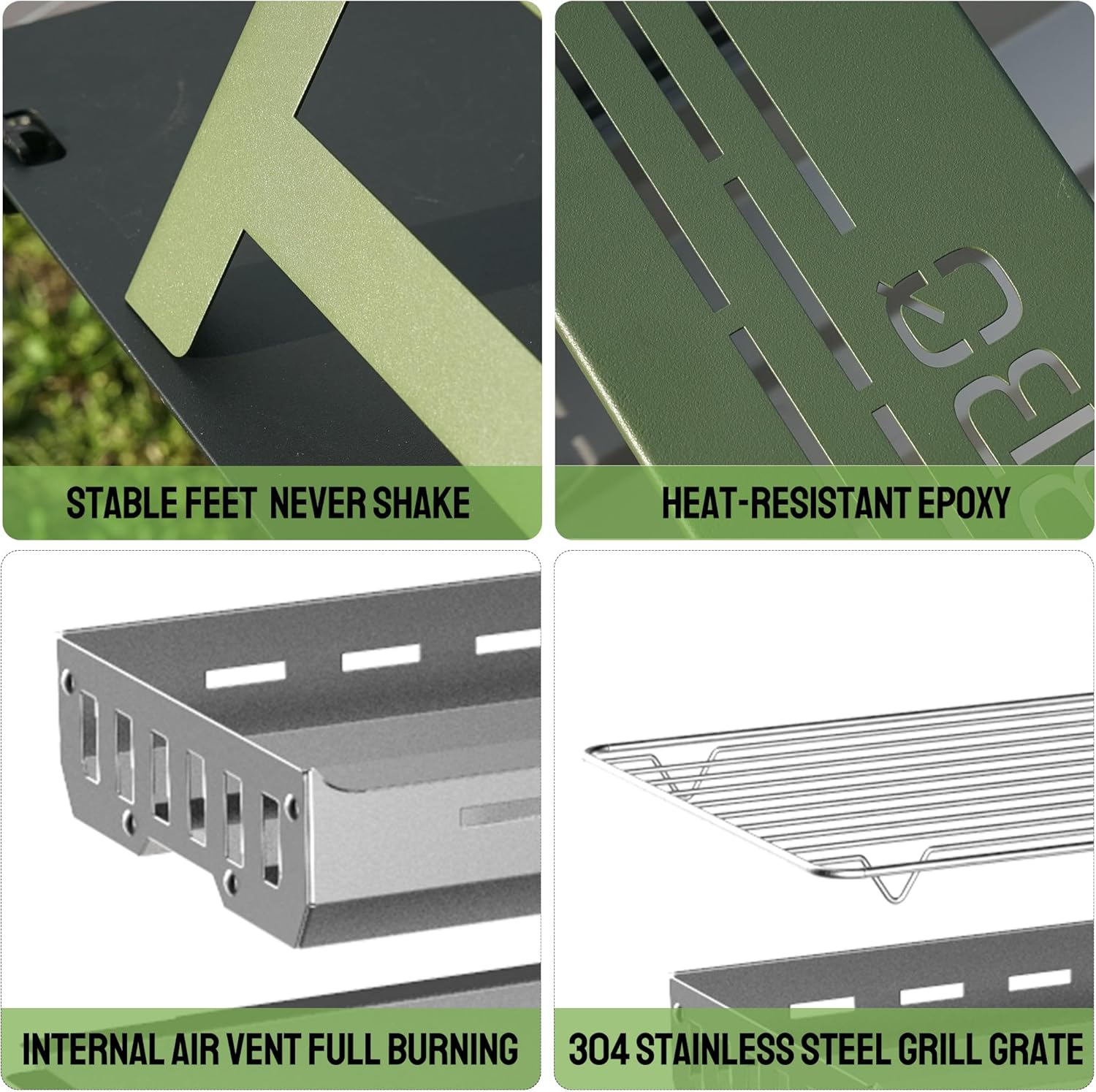 STABLE FEET NEVER SHAKE

HEAT-RESISTANT EPOXY

INTERNAL AIR VENT FULL BURNING

304 STAINLESS STEEL GRILL GRATE