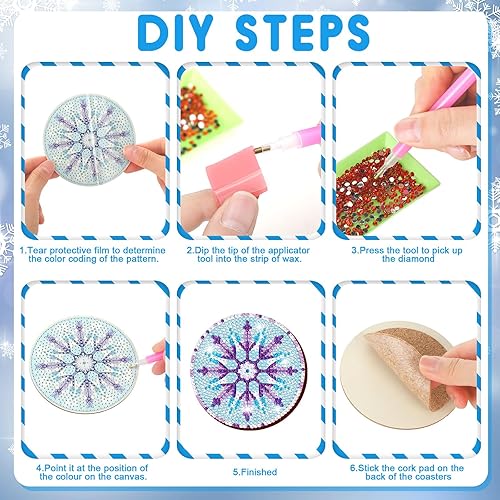 DIY STEPS

1.Tear protective film to determine the color coding of the pattern.

2.Dip the tip of the applicator tool into the strip of wax.

3.Press the tool to pick up the diamond

4.Point it at the position of the colour on the canvas.

5.Finished

6.Stick the cork pad on the back of the coasters