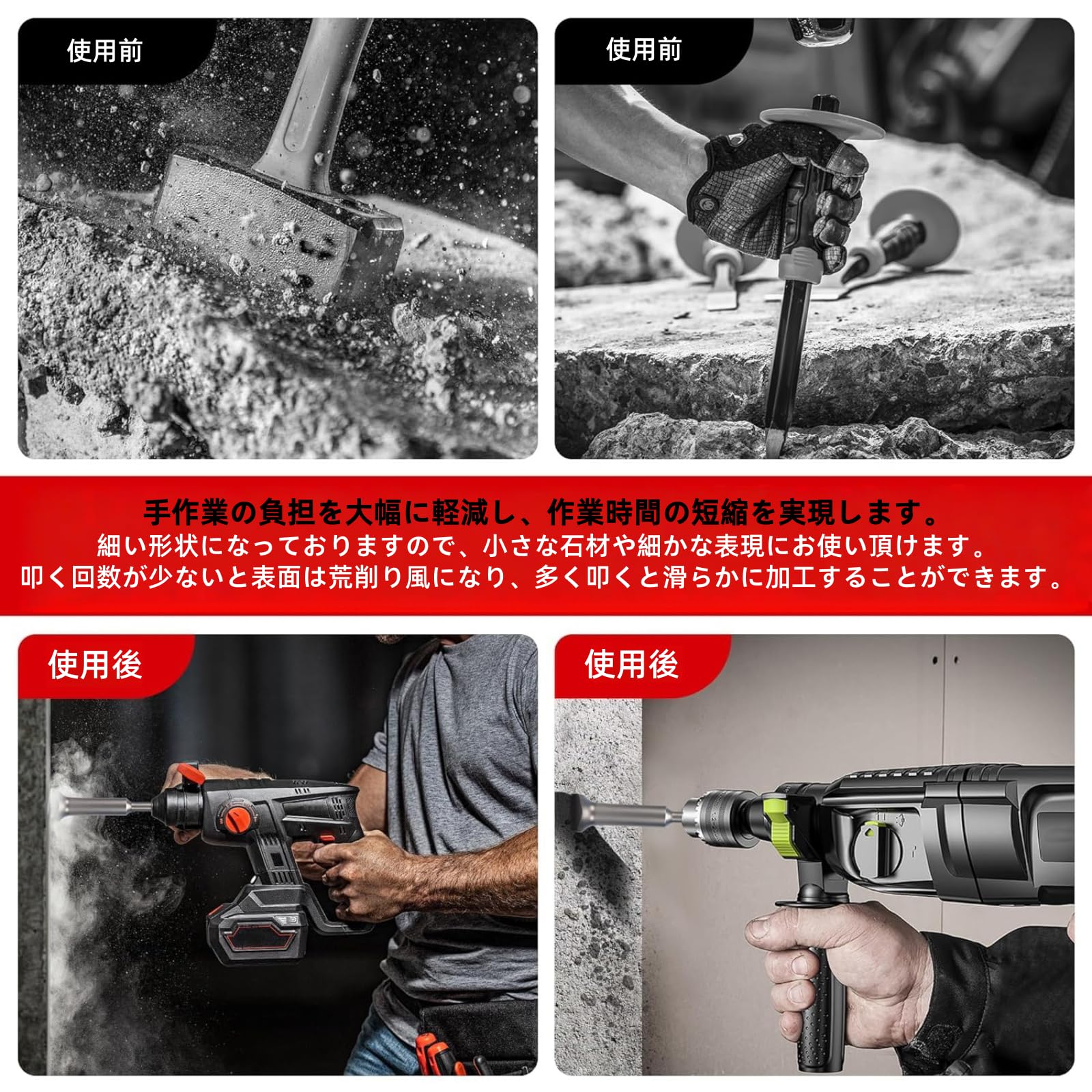 使用前

使用前

手作業の負担を大幅に軽減し、作業時間の短縮を実現します。
細い形状になっておりますので、小さな石材や細かな表現にお使い頂けます。
叩く回数が少ないと表面は荒削り風になり、多く叩くと滑らかに加工することができます。

使用後

使用後