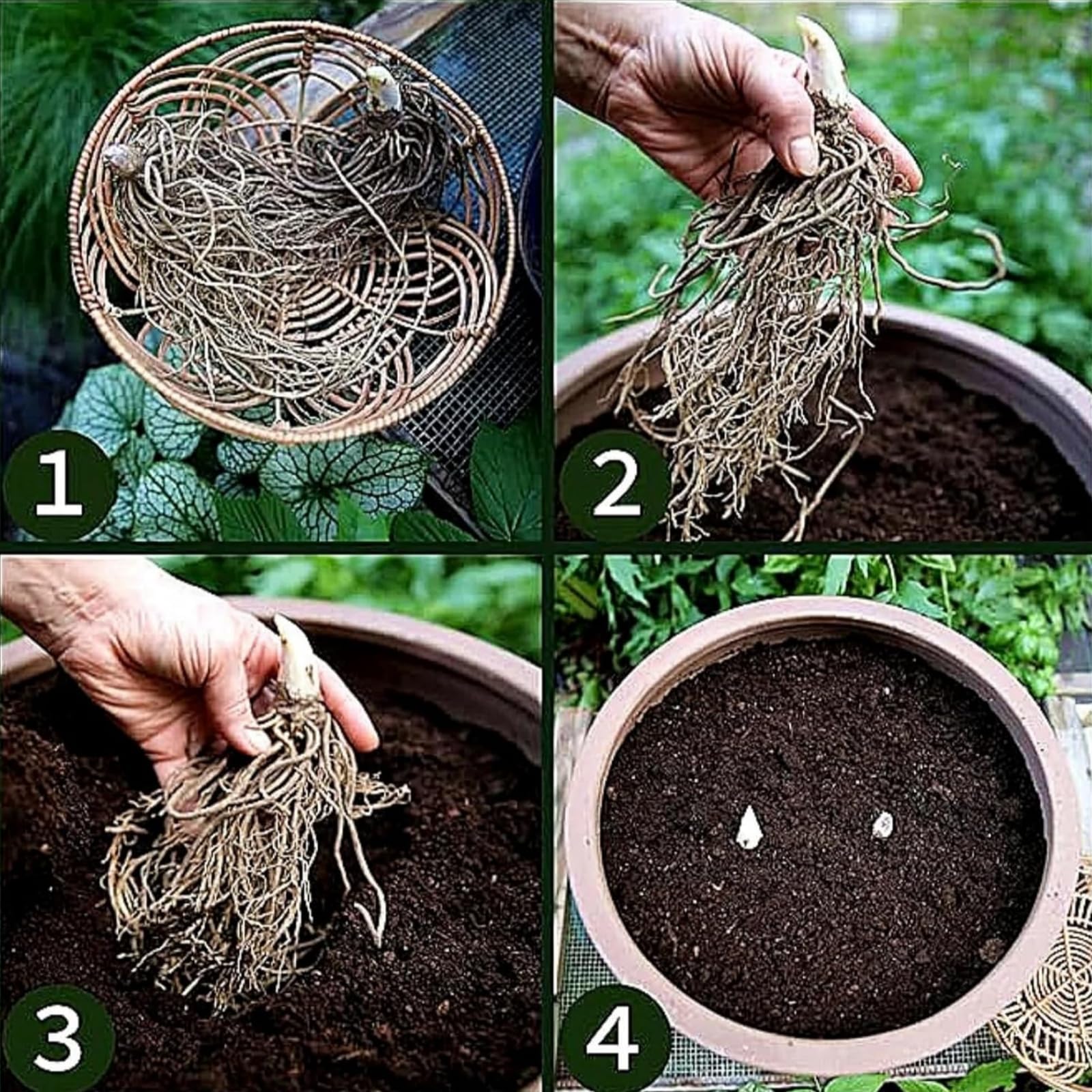 1

2

3

4