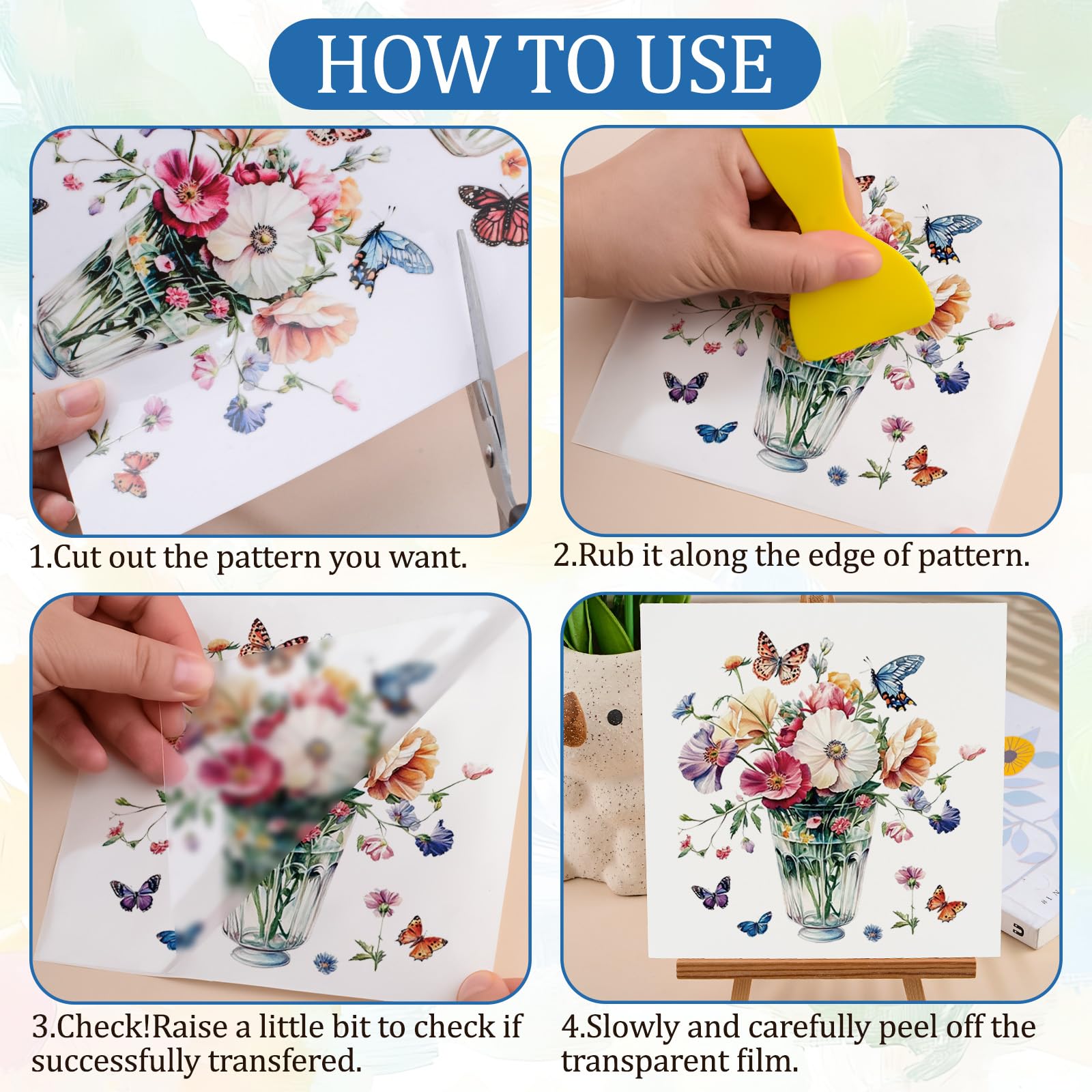 HOW TO USE

1.Cut out the pattern you want.

2.Rub it along the edge of pattern.

3.Check!Raise a little bit to check if successfully transfered.

4.Slowly and carefully peel off the transparent film.