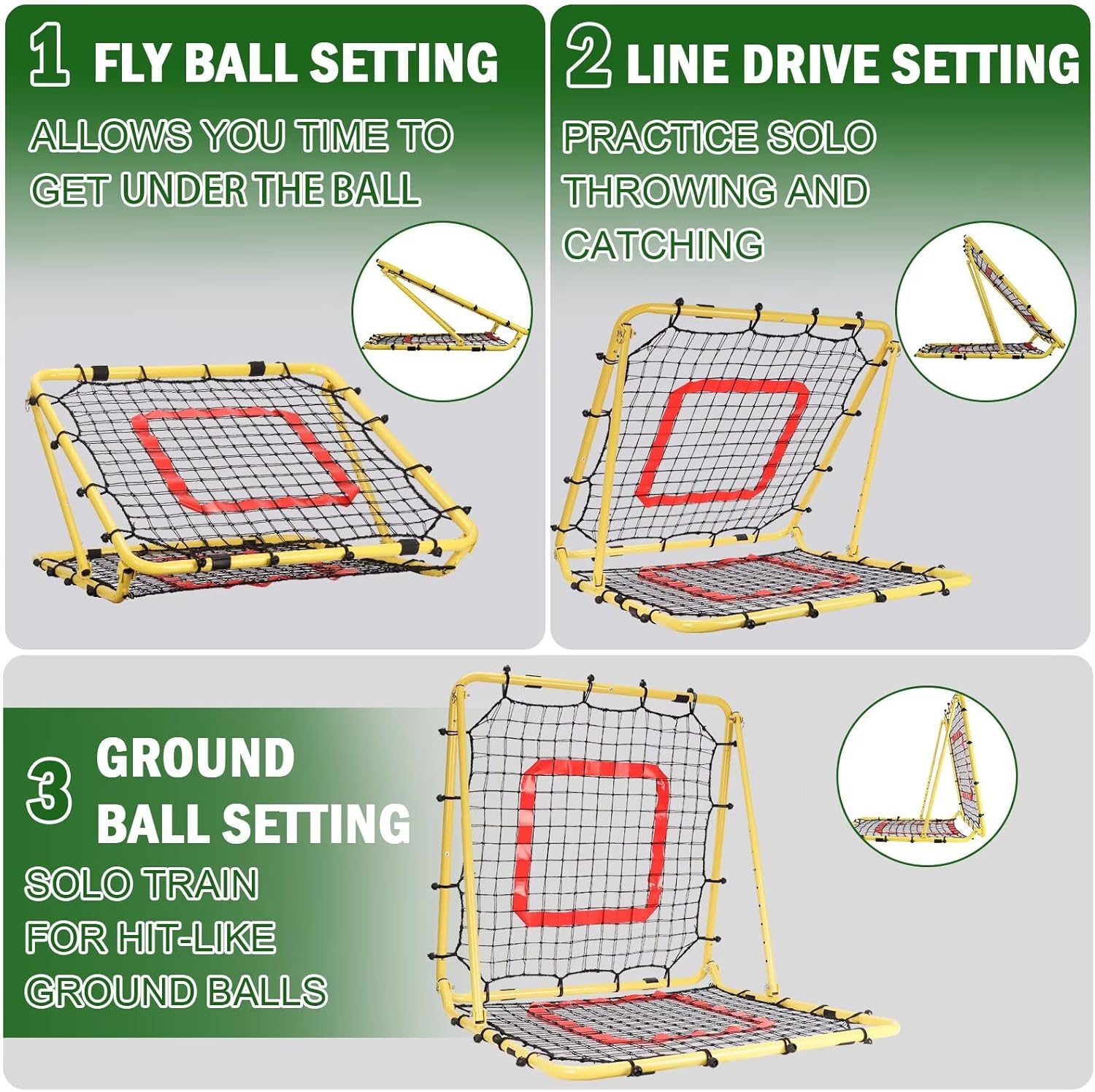 1 FLY BALL SETTING

ALLOWS YOU TIME TO GET UNDER THE BALL

2 LINE DRIVE SETTING

PRACTICE SOLO THROWING AND CATCHING

3 GROUND BALL SETTING

SOLO TRAIN FOR HIT-LIKE GROUND BALLS