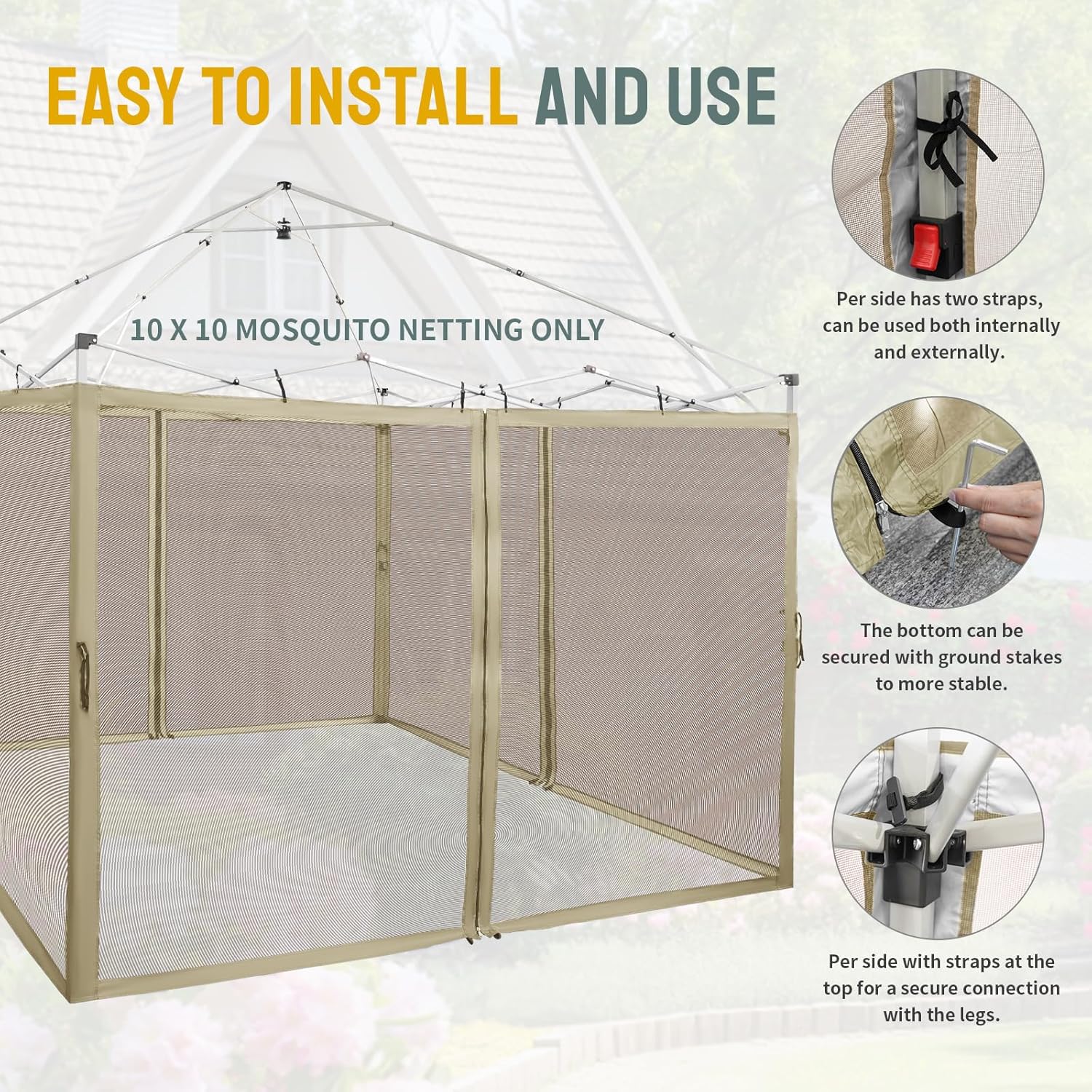 EASY TO INSTALL AND USE

10 X 10 MOSQUITO NETTING ONLY

Per side has two straps, can be used both internally and externally.

The bottom can be secured with ground stakes to more stable.

Per side with straps at the top for a secure connection with the legs.