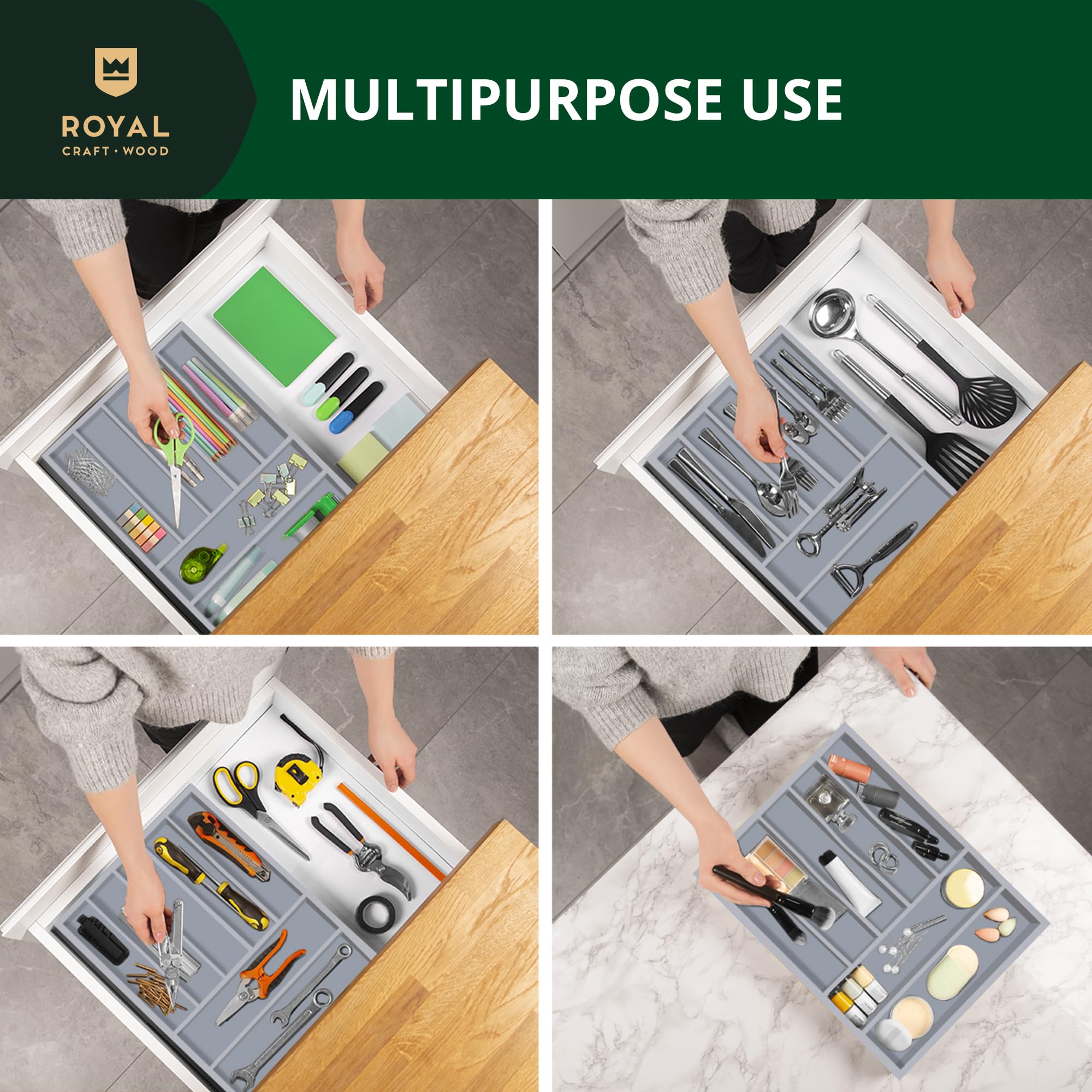 ROYAL
CRAFT • WOOD

MULTIPURPOSE USE