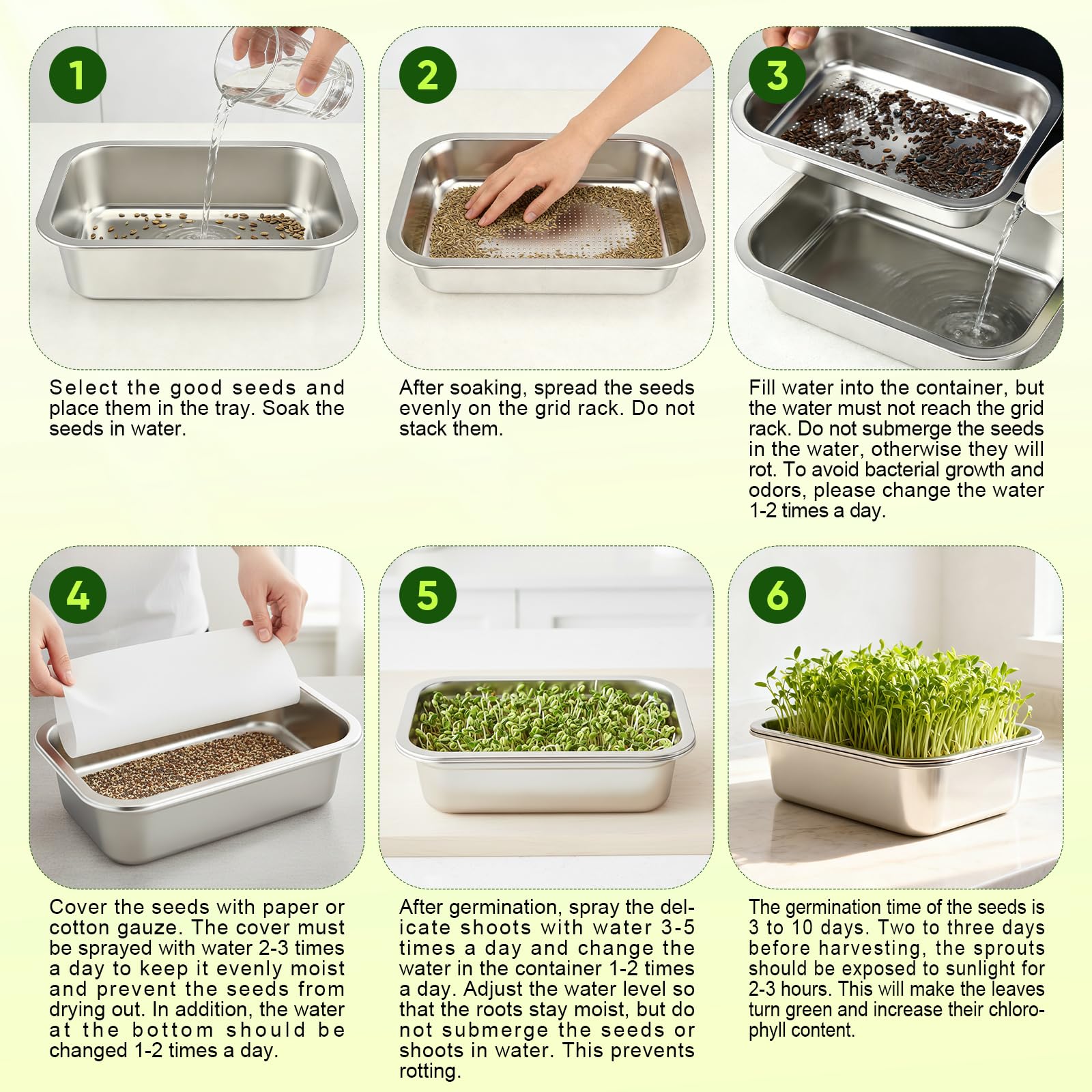 1

Select the good seeds and place them in the tray. Soak the seeds in water.

2

After soaking, spread the seeds evenly on the grid rack. Do not stack them.

3

Fill water into the container, but the water must not reach the grid rack. Do not submerge the seeds in the water, otherwise they will rot. To avoid bacterial growth and odors, please change the water 1-2 times a day.

4

Cover the seeds with paper or cotton gauze. The cover must be sprayed with water 2-3 times a day to keep it evenly moist and prevent the seeds from drying out. In addition, the water at the bottom should be changed 1-2 times a day.

5

After germination, spray the delicate shoots with water 3-5 times a day and change the water in the container 1-2 times a day. Adjust the water level so that the roots stay moist, but do not submerge the seeds or shoots in water. This prevents rotting.

6

The germination time of the seeds is 3 to 10 days. Two to three days before harvesting, the sprouts should be exposed to sunlight for 2-3 hours. This will make the leaves turn green and increase their chlorophyll content.