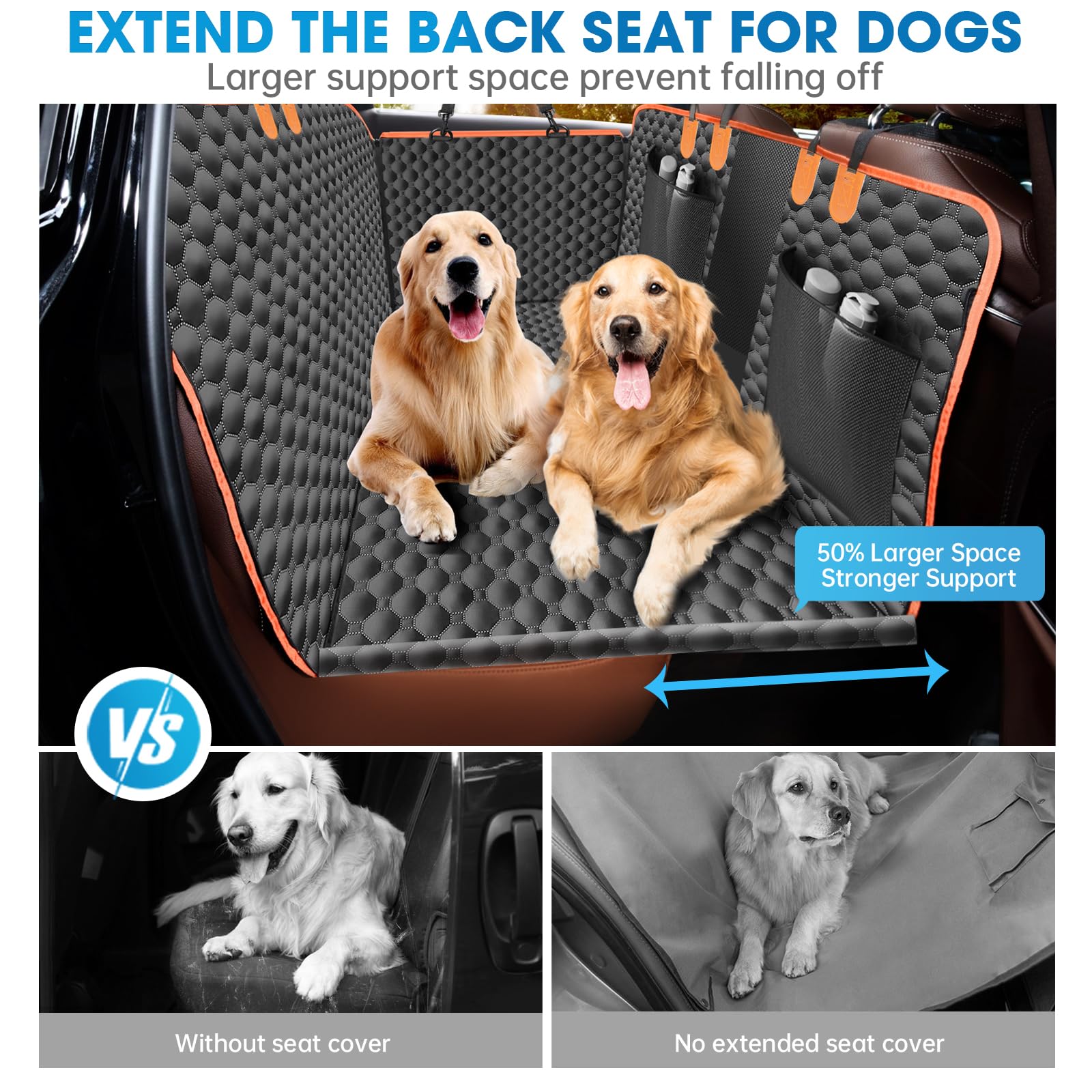 EXTEND THE BACK SEAT FOR DOGS
Larger support space prevent falling off

50% Larger Space
Stronger Support

VS

Without seat cover

No extended seat cover