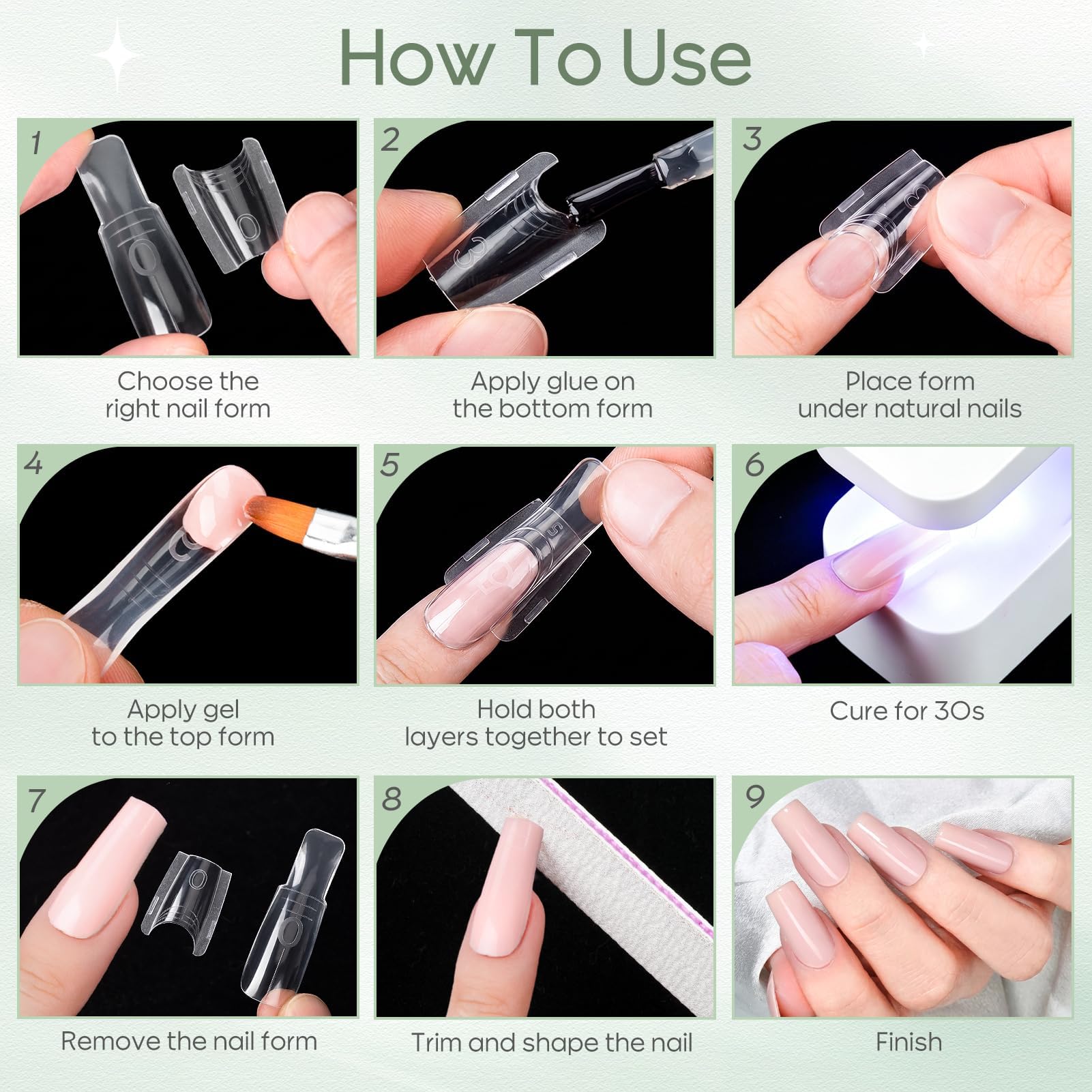 How To Use

1
Choose the right nail form

2
Apply glue on the bottom form

3
Place form under natural nails

4
Apply gel to the top form

5
Hold both layers together to set

6
Cure for 30s

7
Remove the nail form

8
Trim and shape the nail

9
Finish