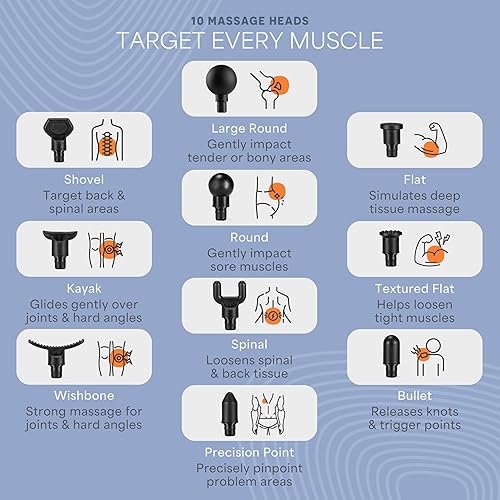 10 MASSAGE HEADS
TARGET EVERY MUSCLE

Shovel
Target back & spinal areas

Kayak
Glides gently over joints & hard angles

Wishbone
Strong massage for joints & hard angles

Large Round
Gently impact tender or bony areas

Round
Gently impact sore muscles

Spinal
Loosens spinal & back tissue

Precision Point
Precisely pinpoint problem areas

Flat
Simulates deep tissue massage

Textured Flat
Helps loosen tight muscles

Bullet
Releases knots & trigger points