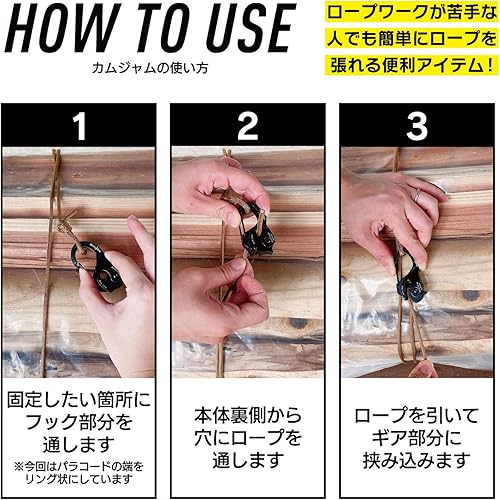 HOW TO USE
カムジャムの使い方

ロープワークが苦手な人でも簡単にロープを張れる便利アイテム！

1

固定したい箇所にフック部分を通します

※今回はパラコードの端をリング状にしています

2

本体裏側から穴にロープを通します

3

ロープを引いてギア部分に挟み込みます